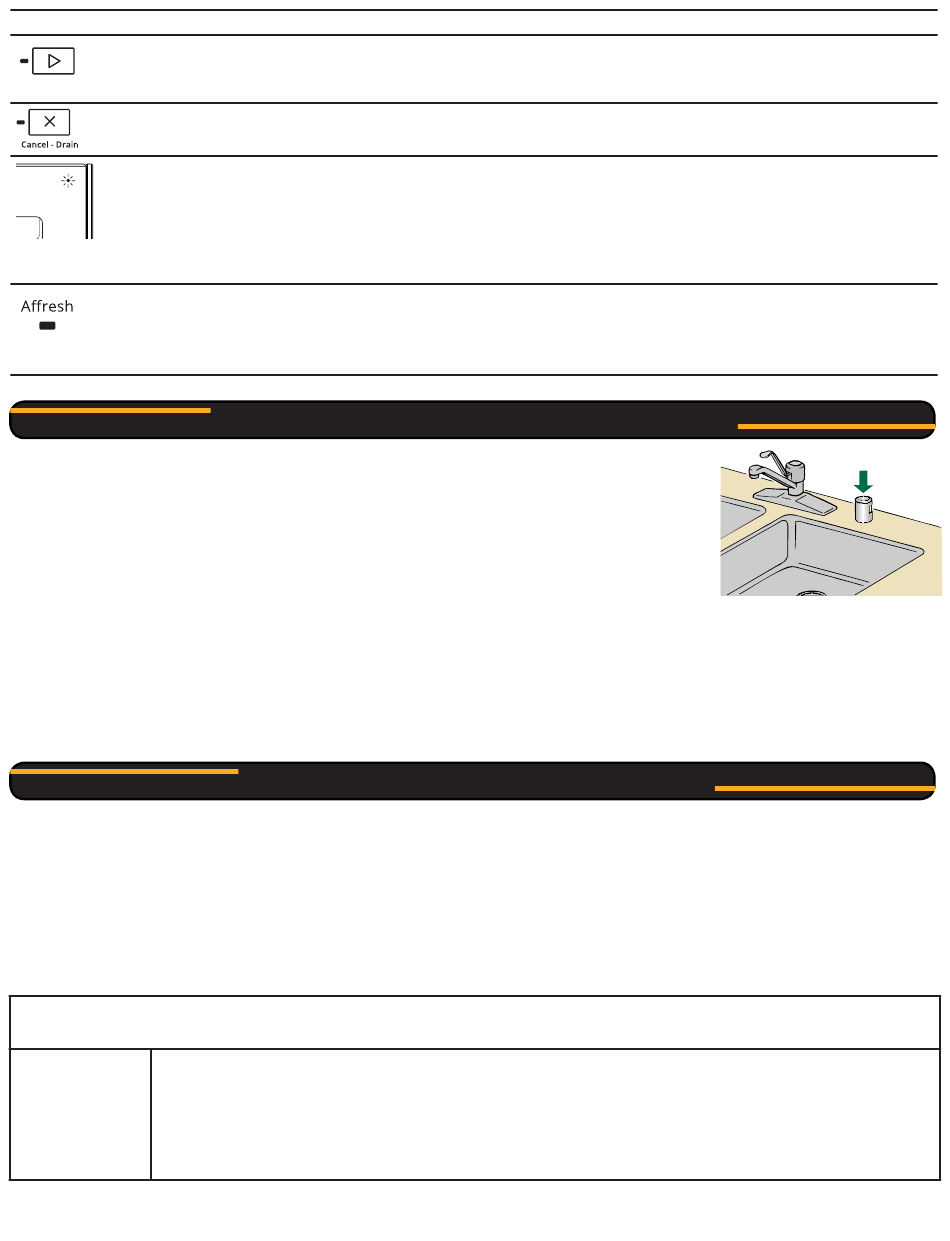 Cancel - Drain

Affresh