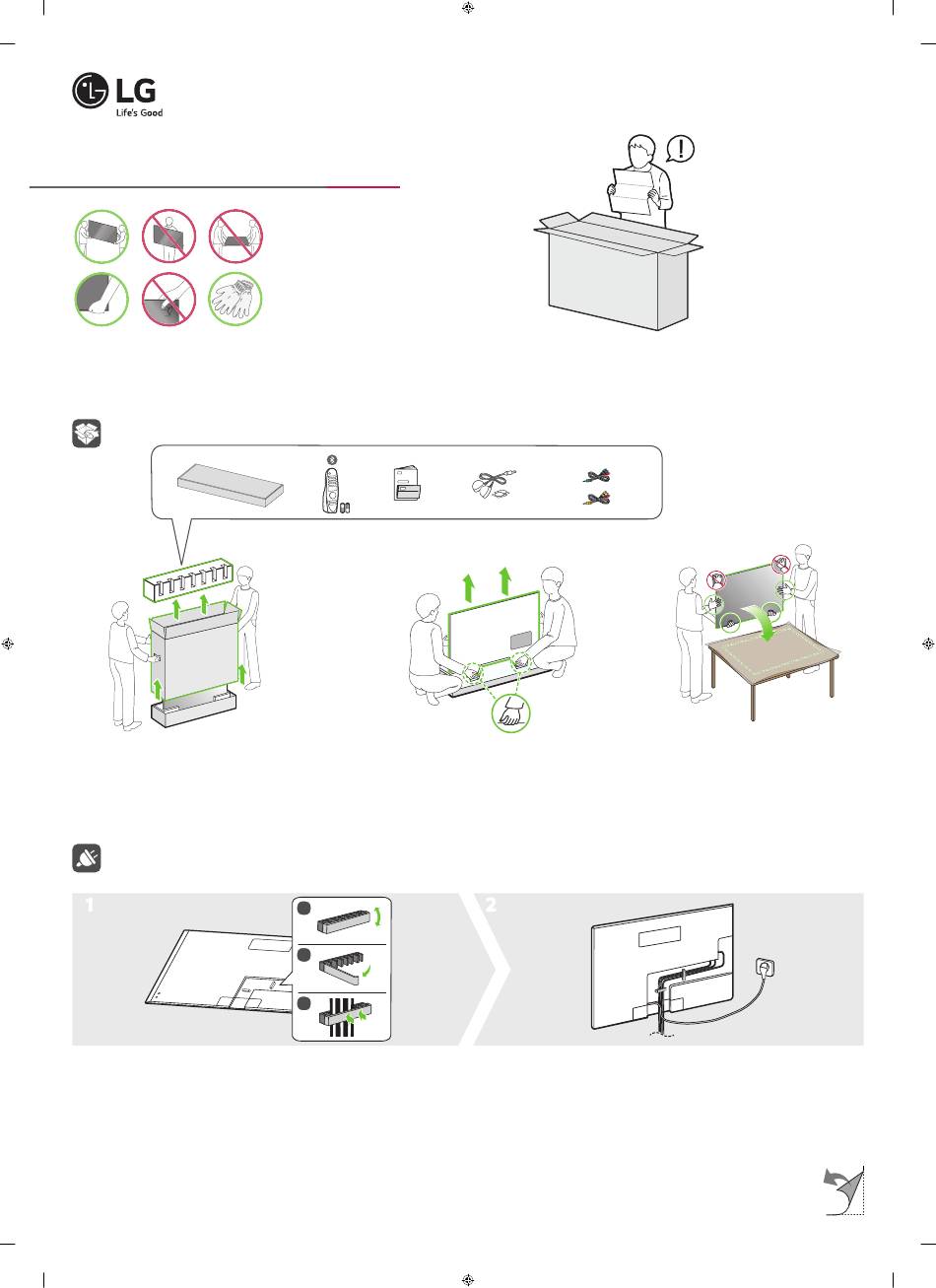 LG
Life's Good

1

2