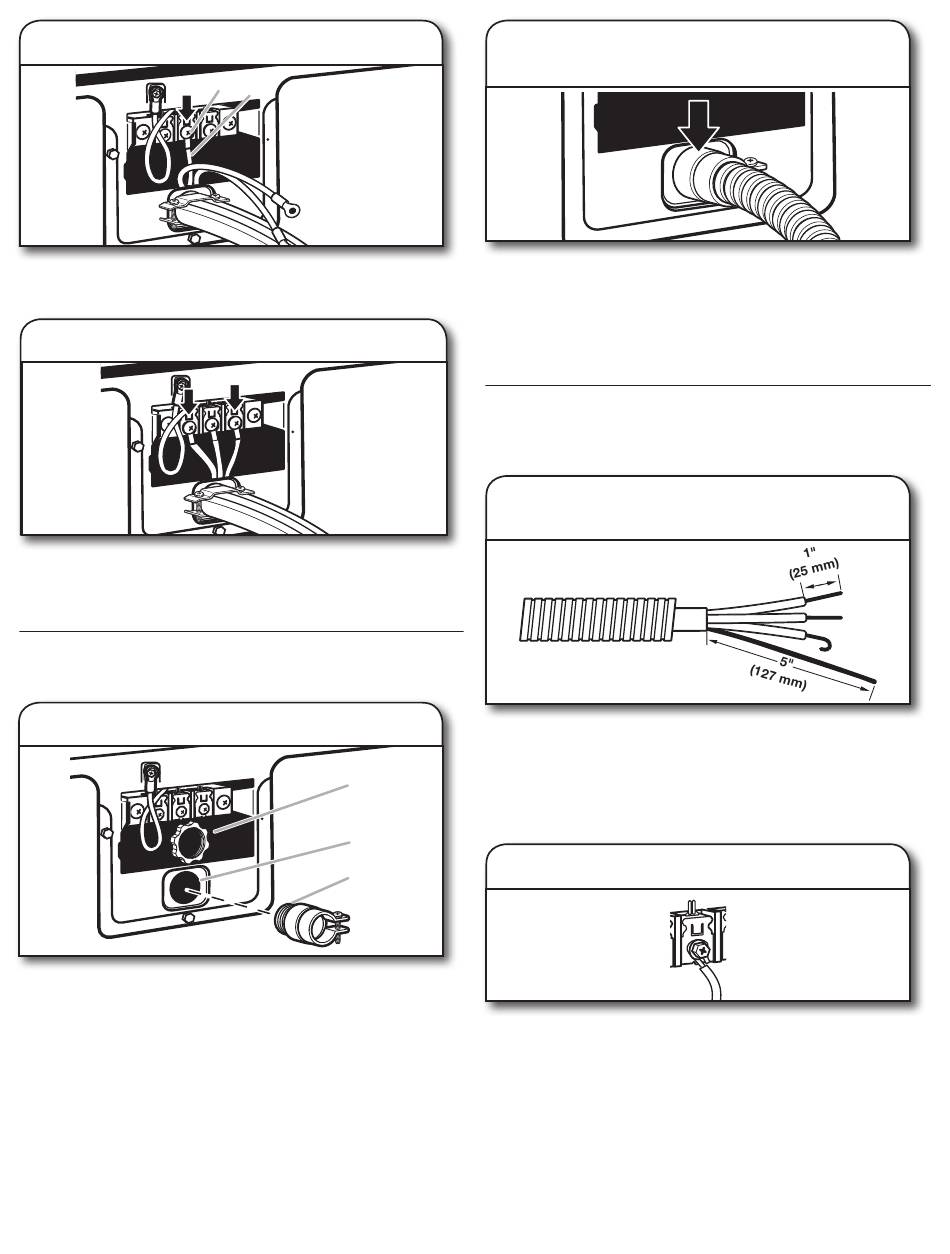 1"
(25 mm)

5"
(127 mm)