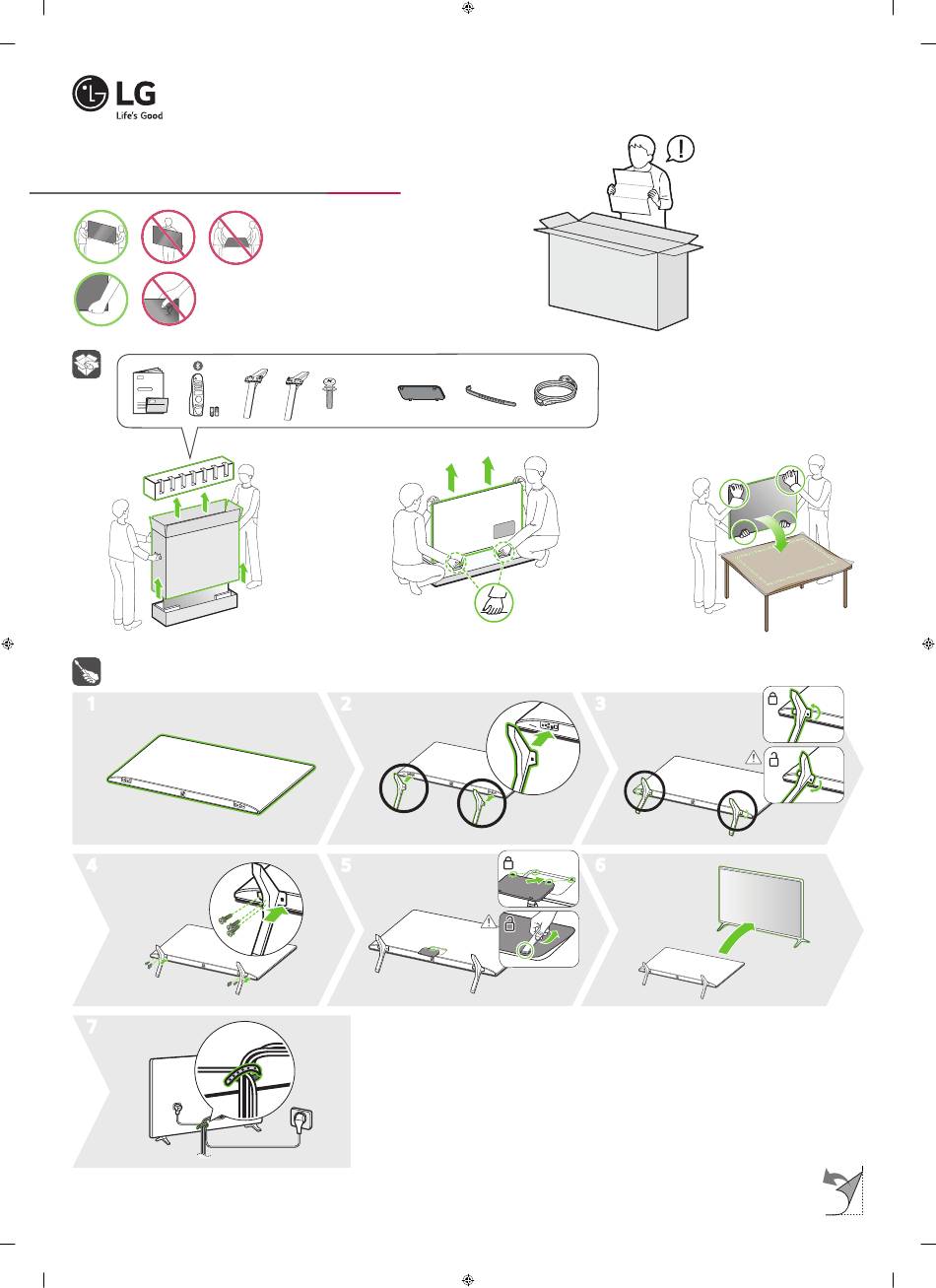 LG
Life's Good

1

2

3

4

5

6

7