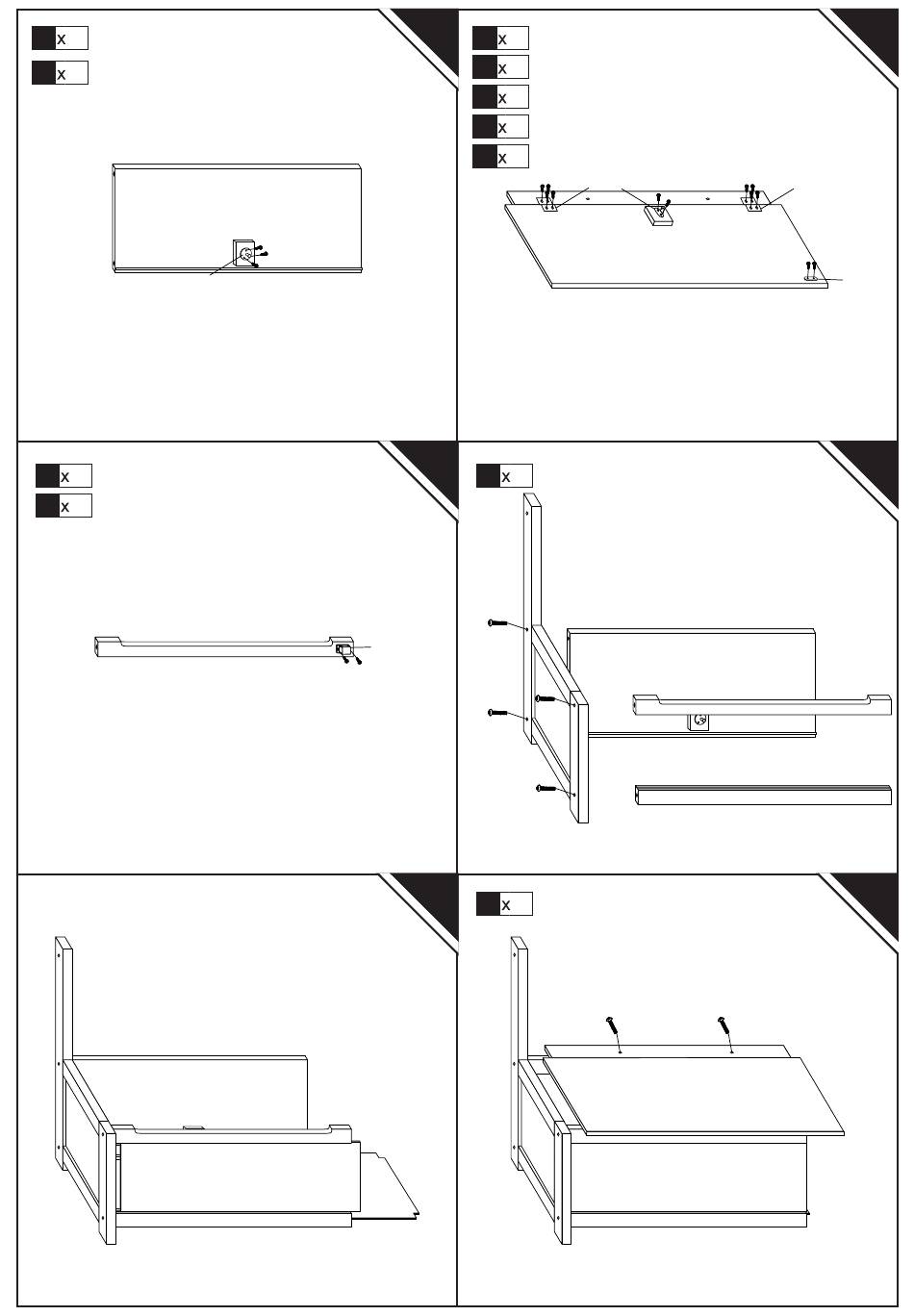 x
x

x
x
x
x
x

x
x

x

x