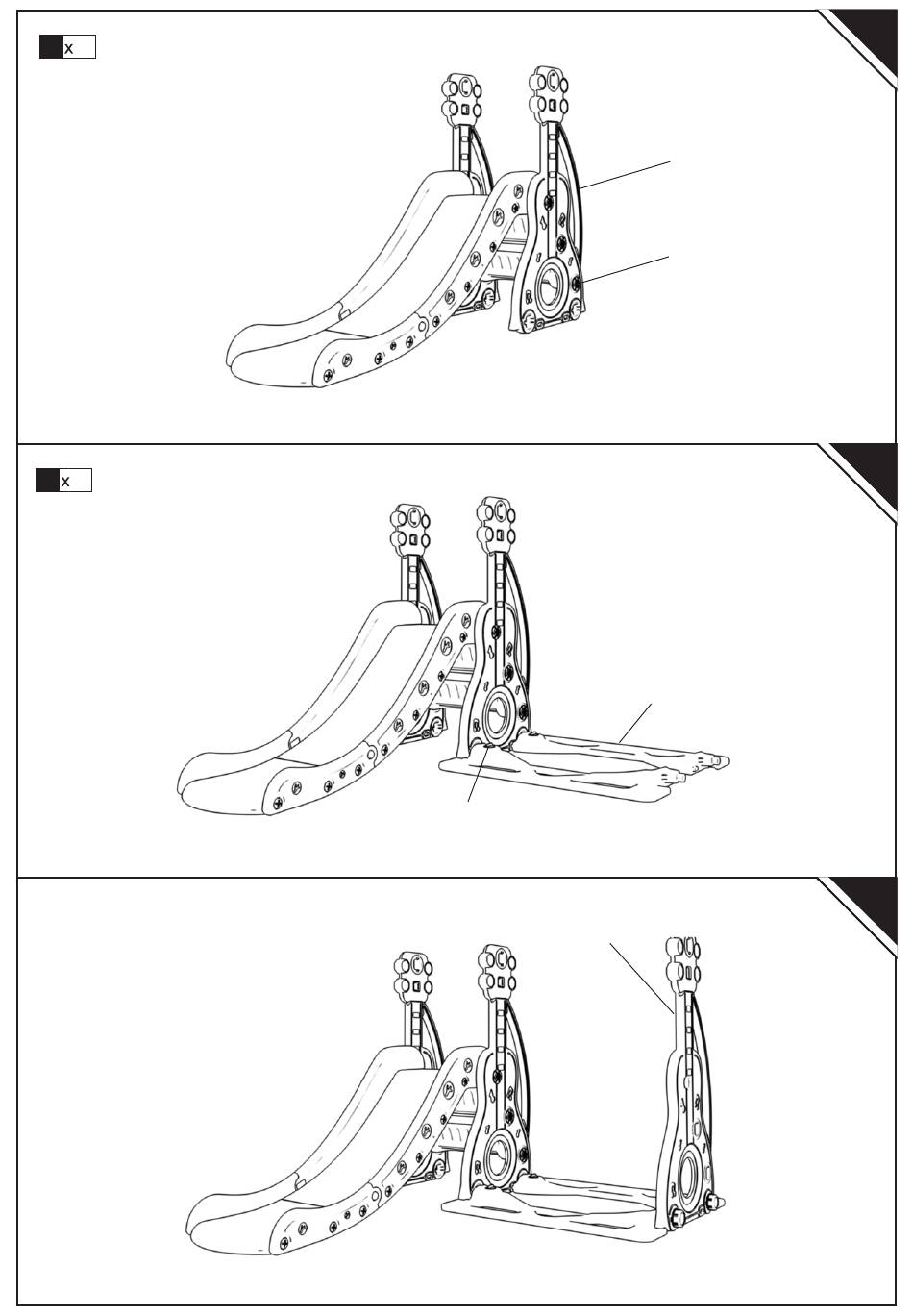 x

x