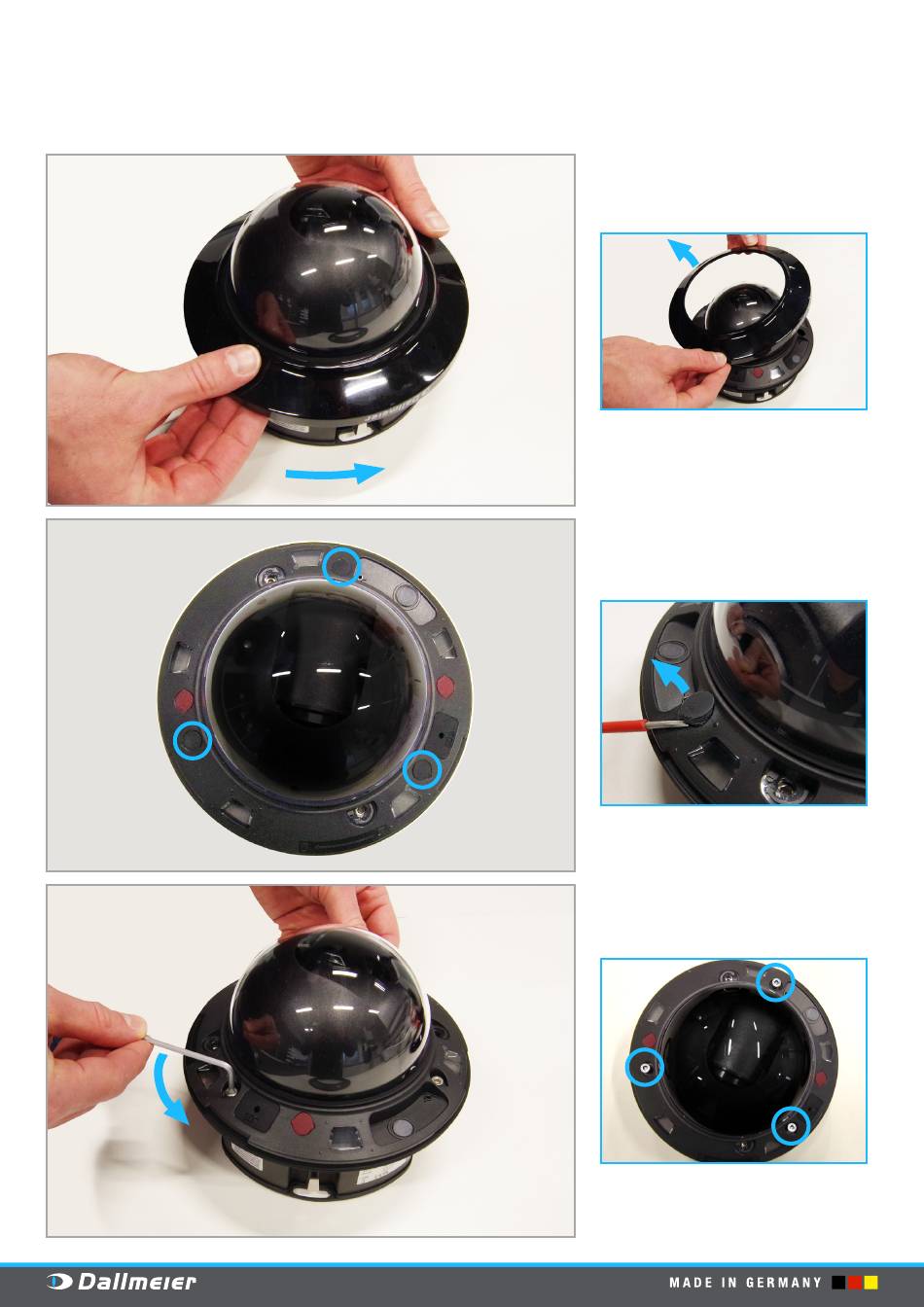 Dallmeier

MADE IN GERMANY