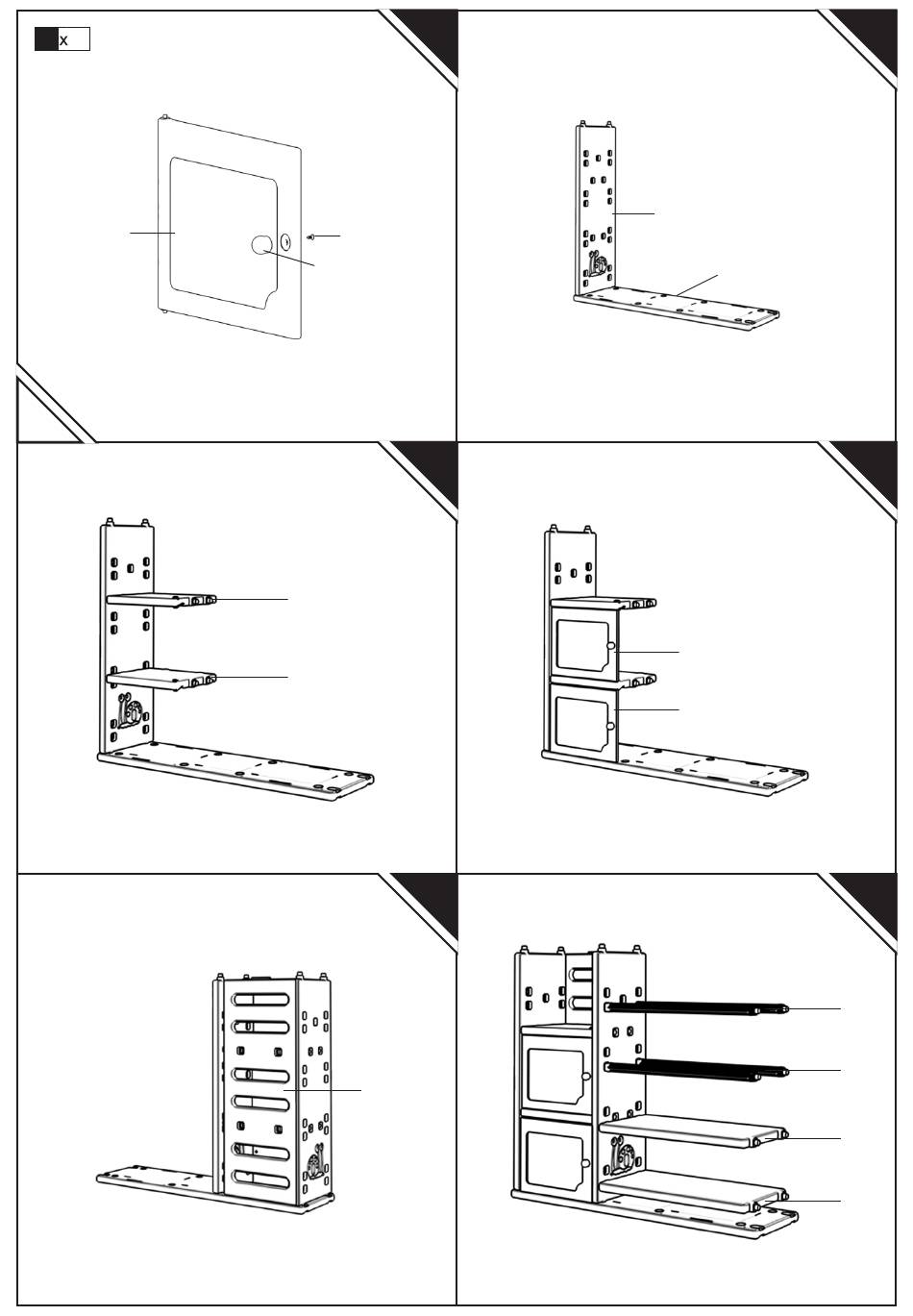 x