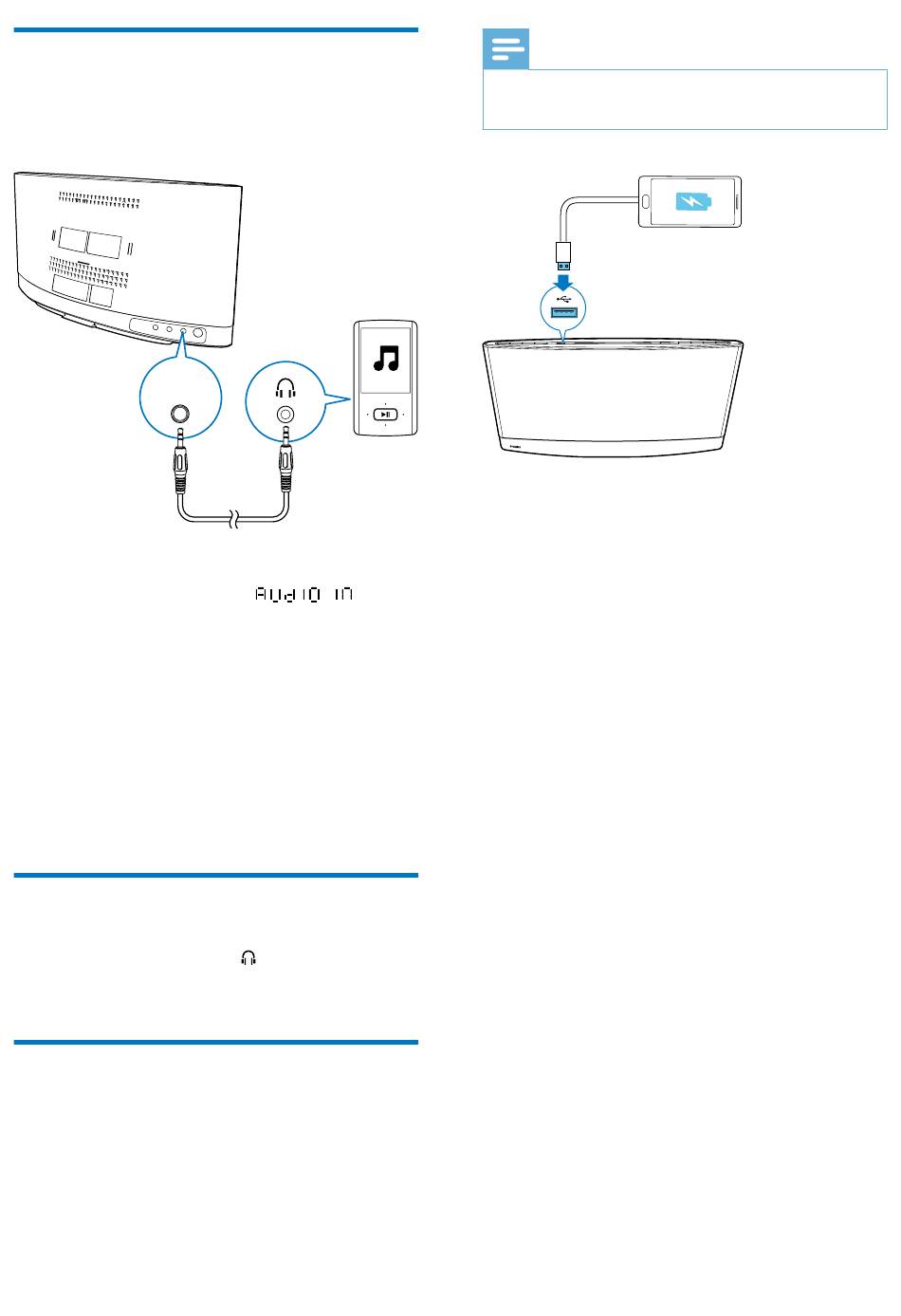 AUdIO IN