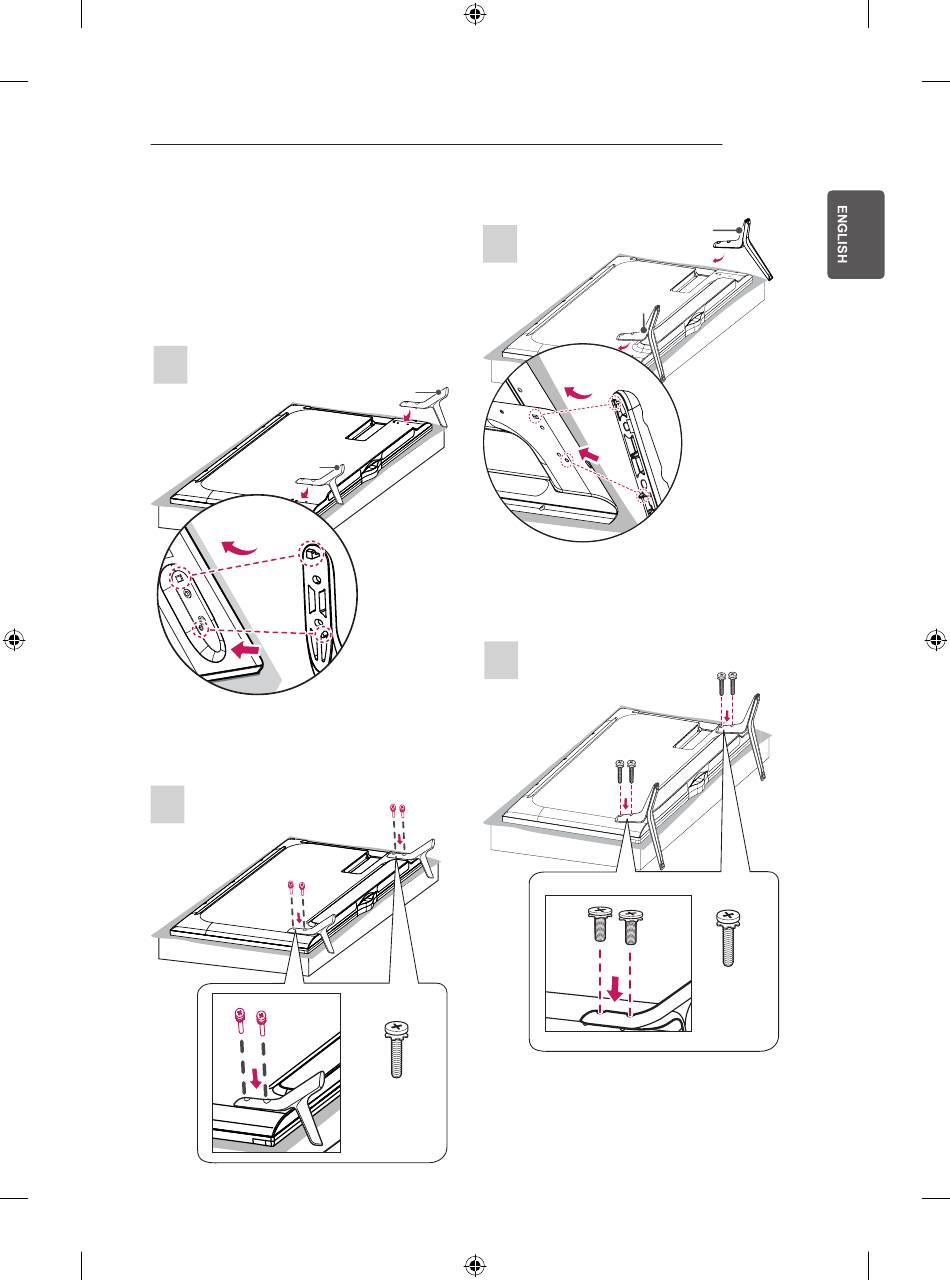 ENGLISH