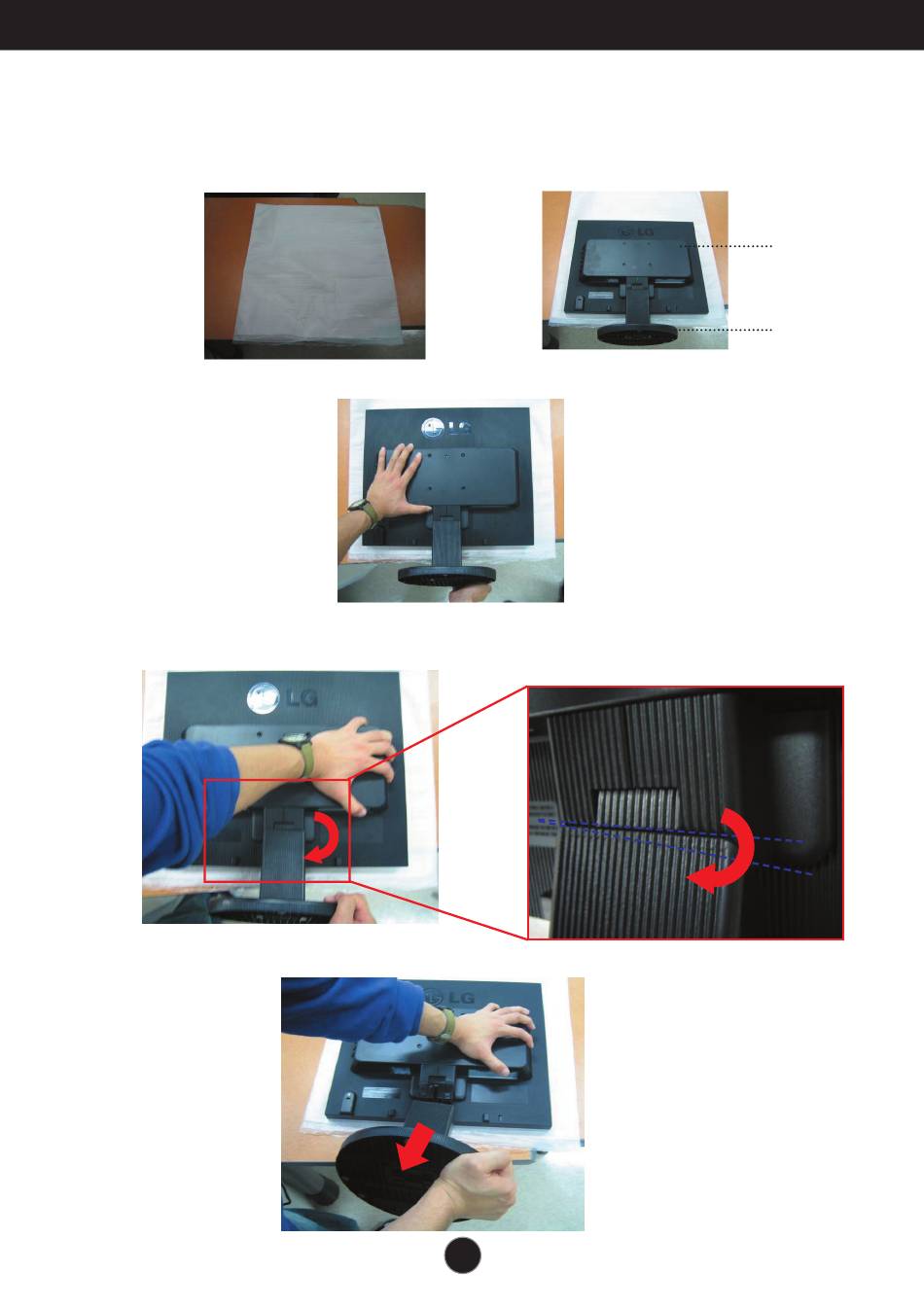 LG

LG

LG

LG