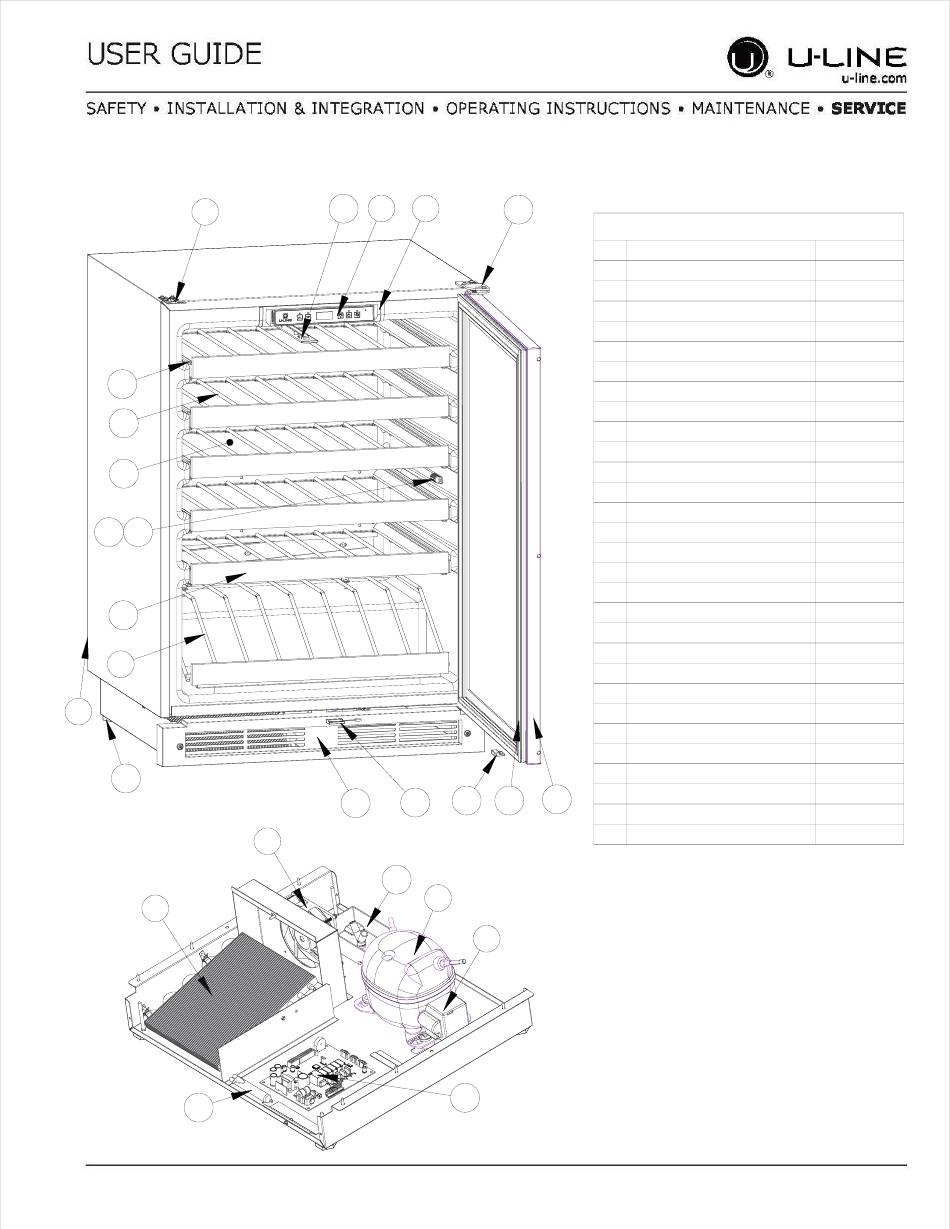 USER GUIDE

U-LINE
u-line.com

SAFETY • INSTALLATION & INTEGRATION • OPERATING INSTRUCTIONS • MAINTENANCE • SERVICE