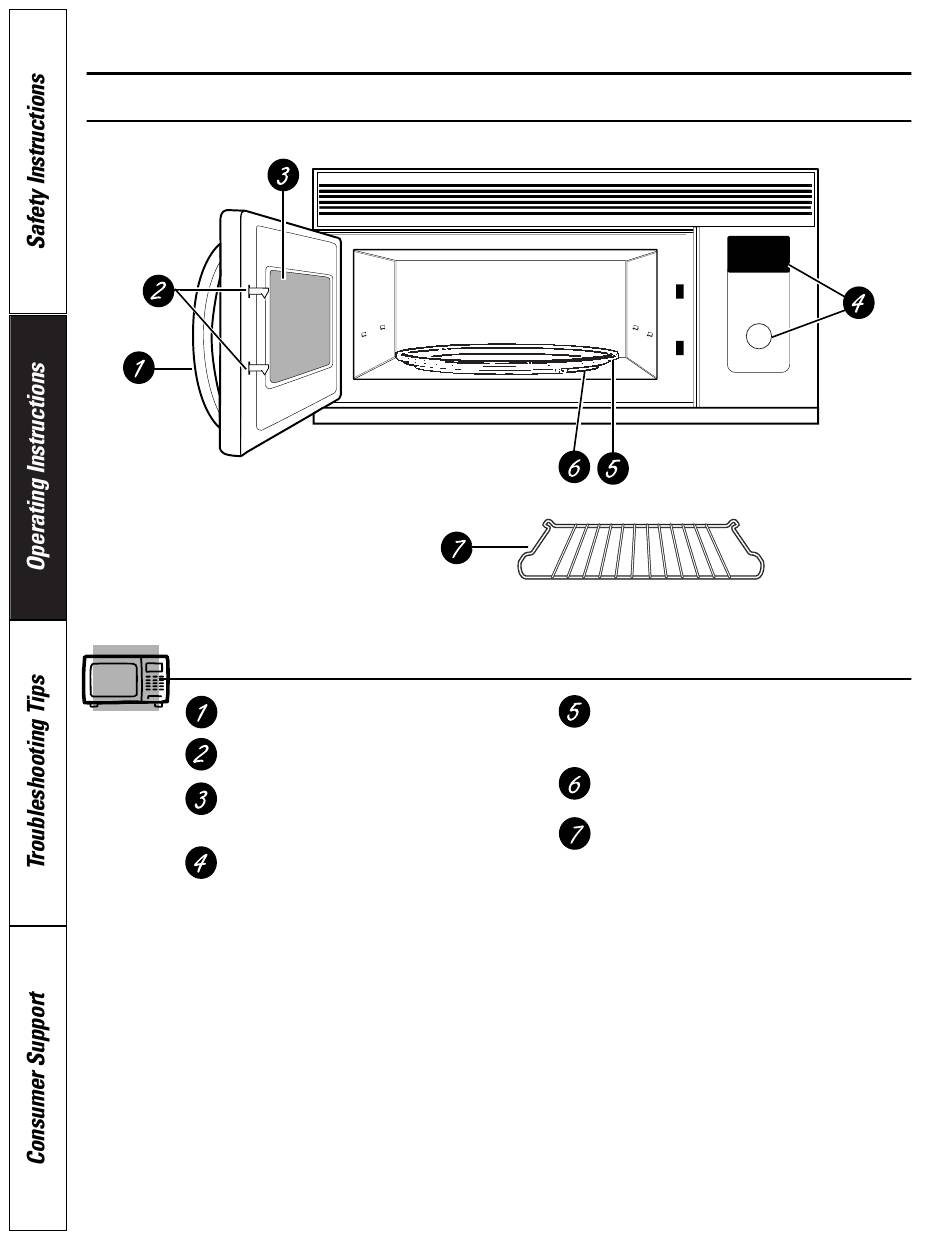 Safety Instructions

Operating Instructions

Troubleshooting Tips

Consumer Support

3

2

1

4

6 5

7

1

2

3

4

5

6

7