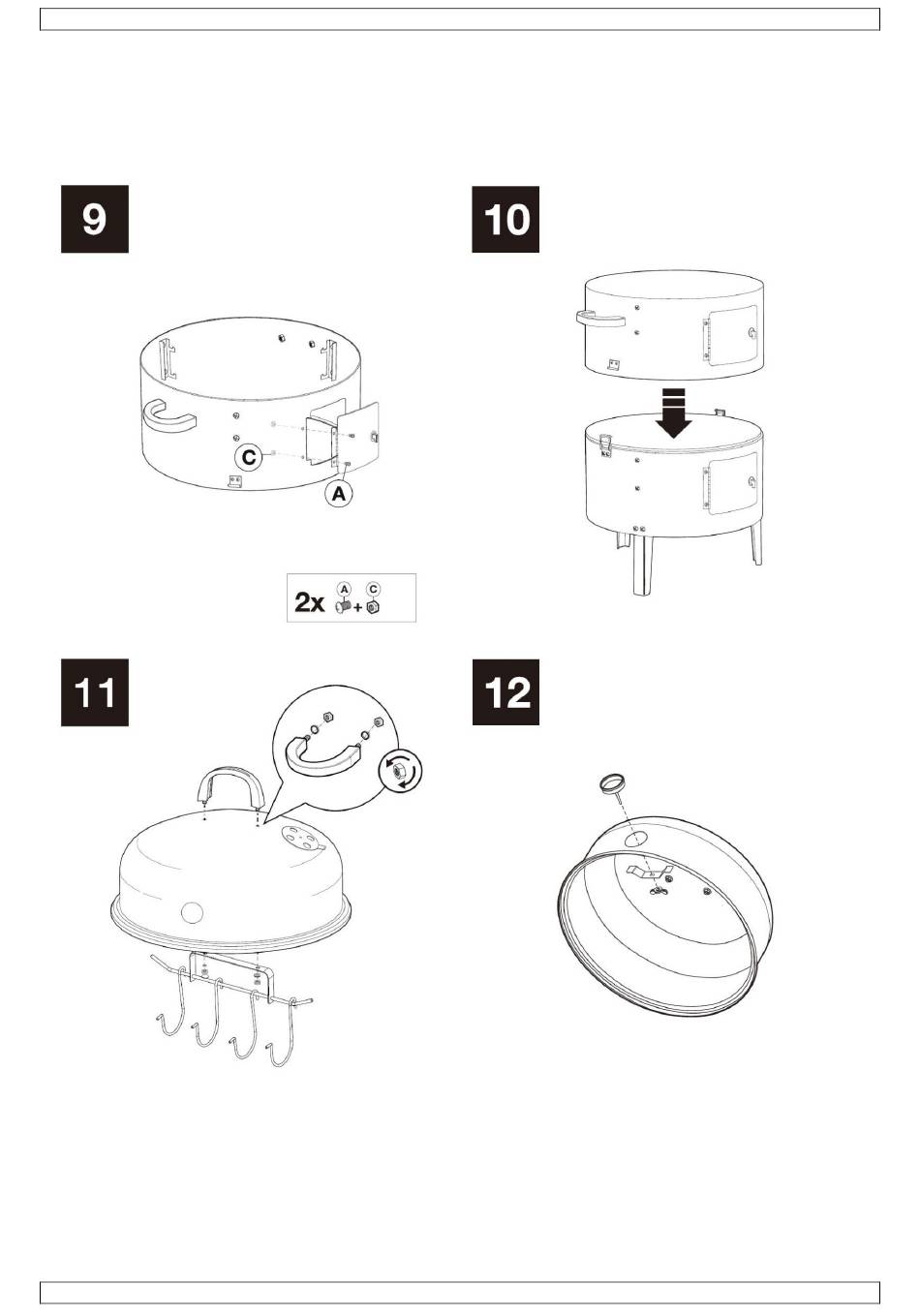 9

C

A

2x A + C

10

11

12