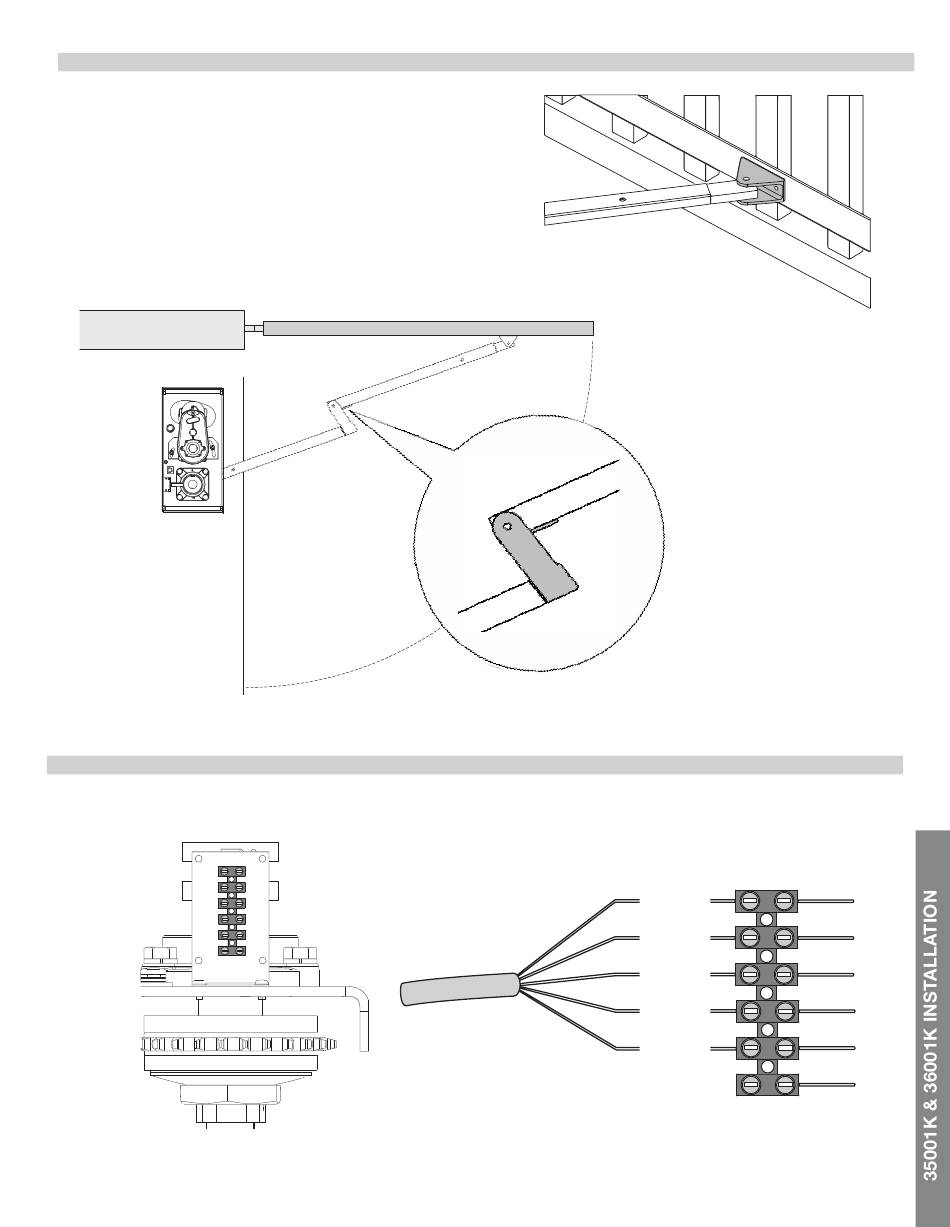 35001K & 36001K INSTALLATION