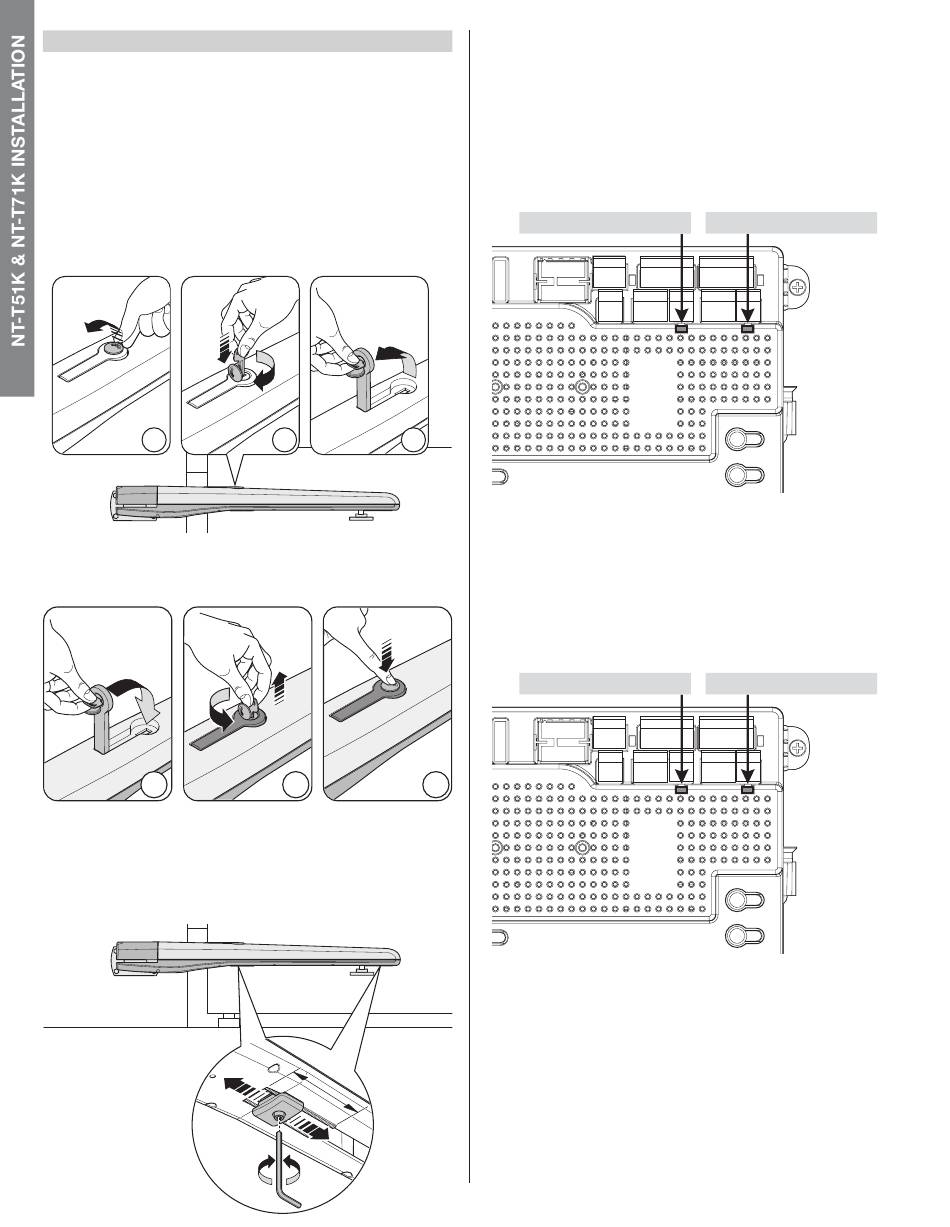 NT-T51K & NT-T71K INSTALLATION