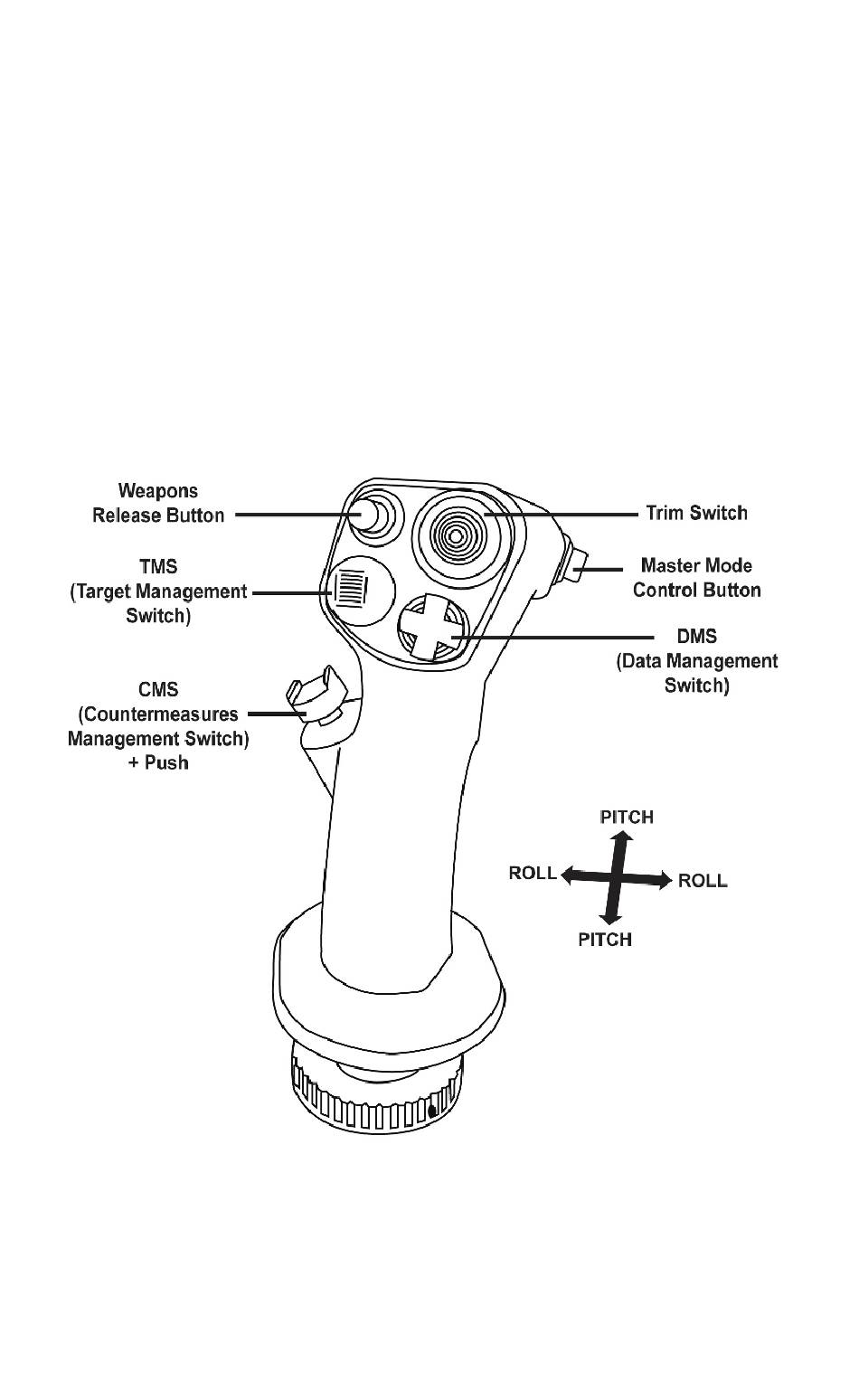 Weapons Release Button

Trim Switch

TMS (Target Management Switch)

Master Mode Control Button

DMS (Data Management Switch)

CMS (Countermeasures Management Switch) + Push

PITCH

ROLL

ROLL

PITCH