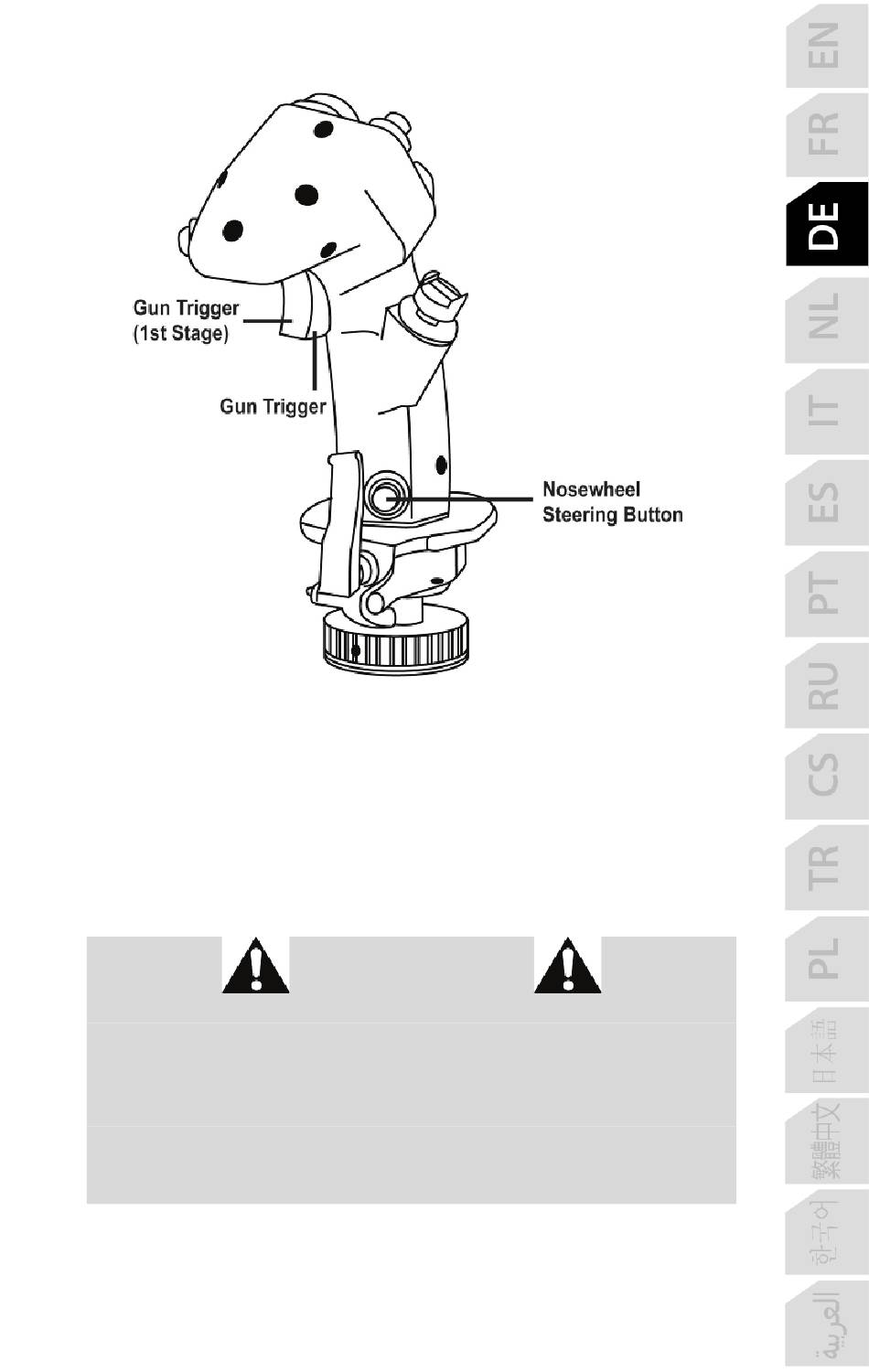 Gun Trigger (1st Stage)

Gun Trigger

Nosewheel Steering Button

EN
FR
DE
NL
IT
ES
PT
RU
CS
TR
PL
日本語
繁體中文
한국어
العربية