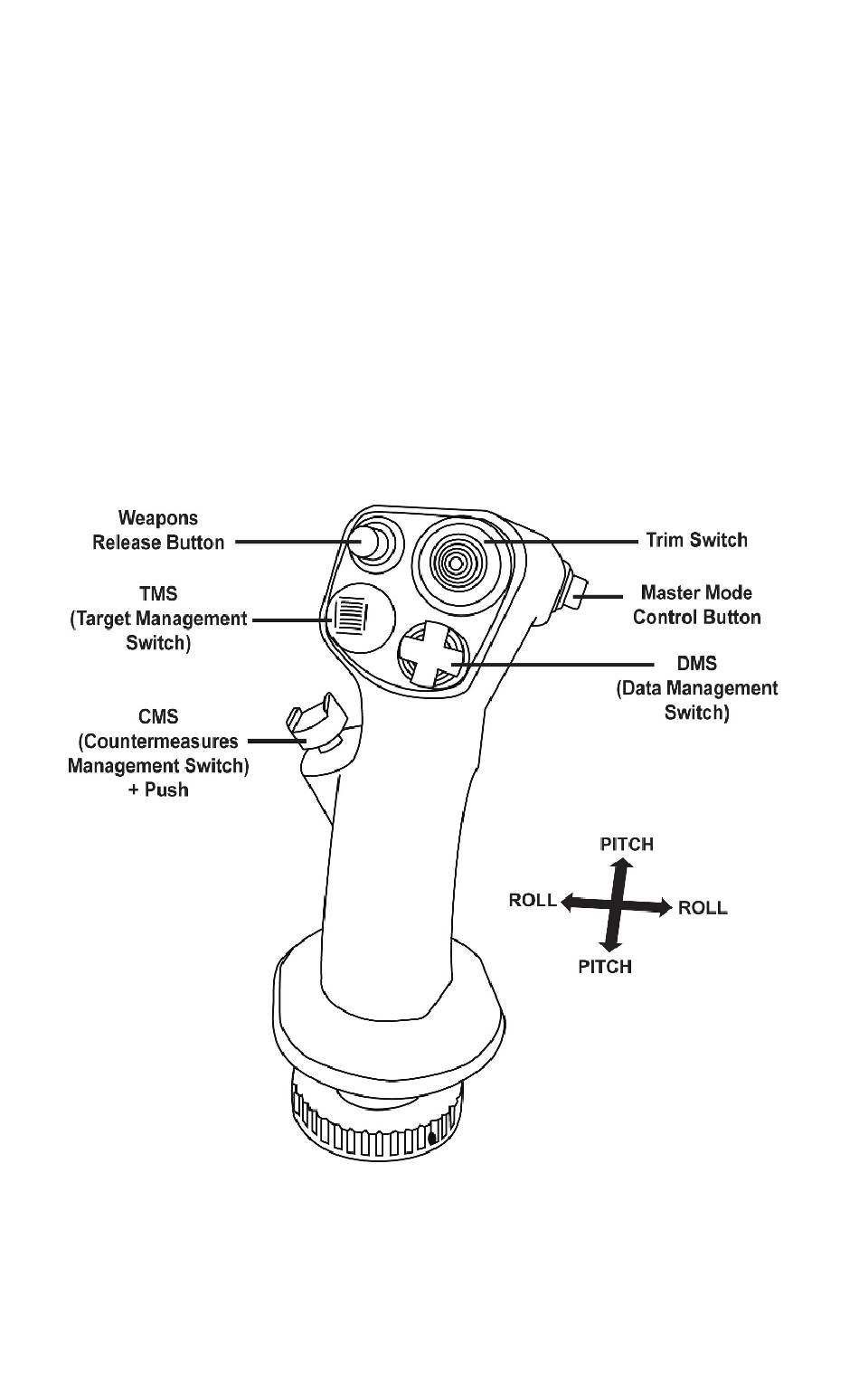 Weapons Release Button

Trim Switch

TMS (Target Management Switch)

Master Mode Control Button

DMS (Data Management Switch)

CMS (Countermeasures Management Switch) + Push

PITCH

ROLL

ROLL

PITCH