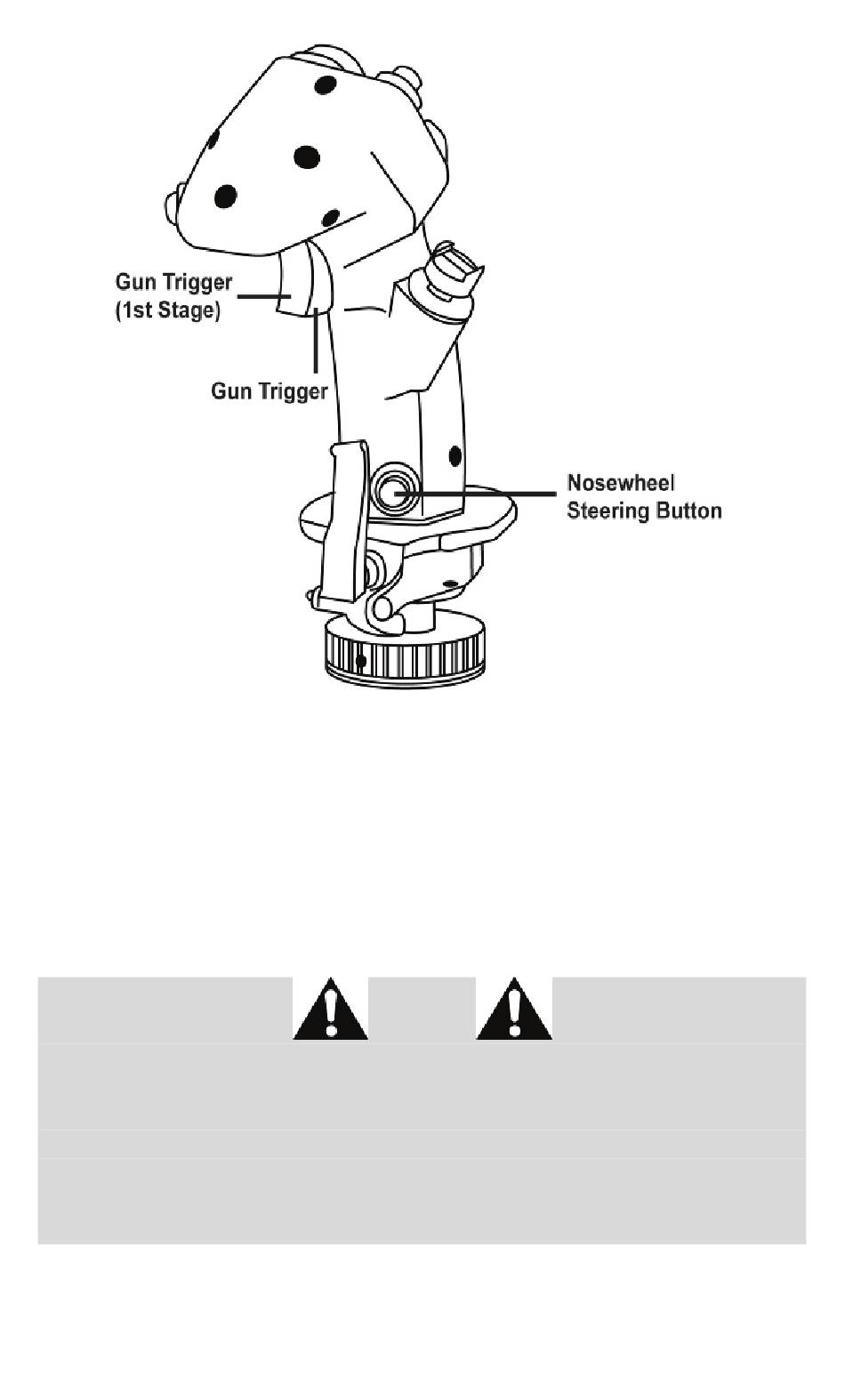 Gun Trigger
(1st Stage)

Gun Trigger

Nosewheel
Steering Button