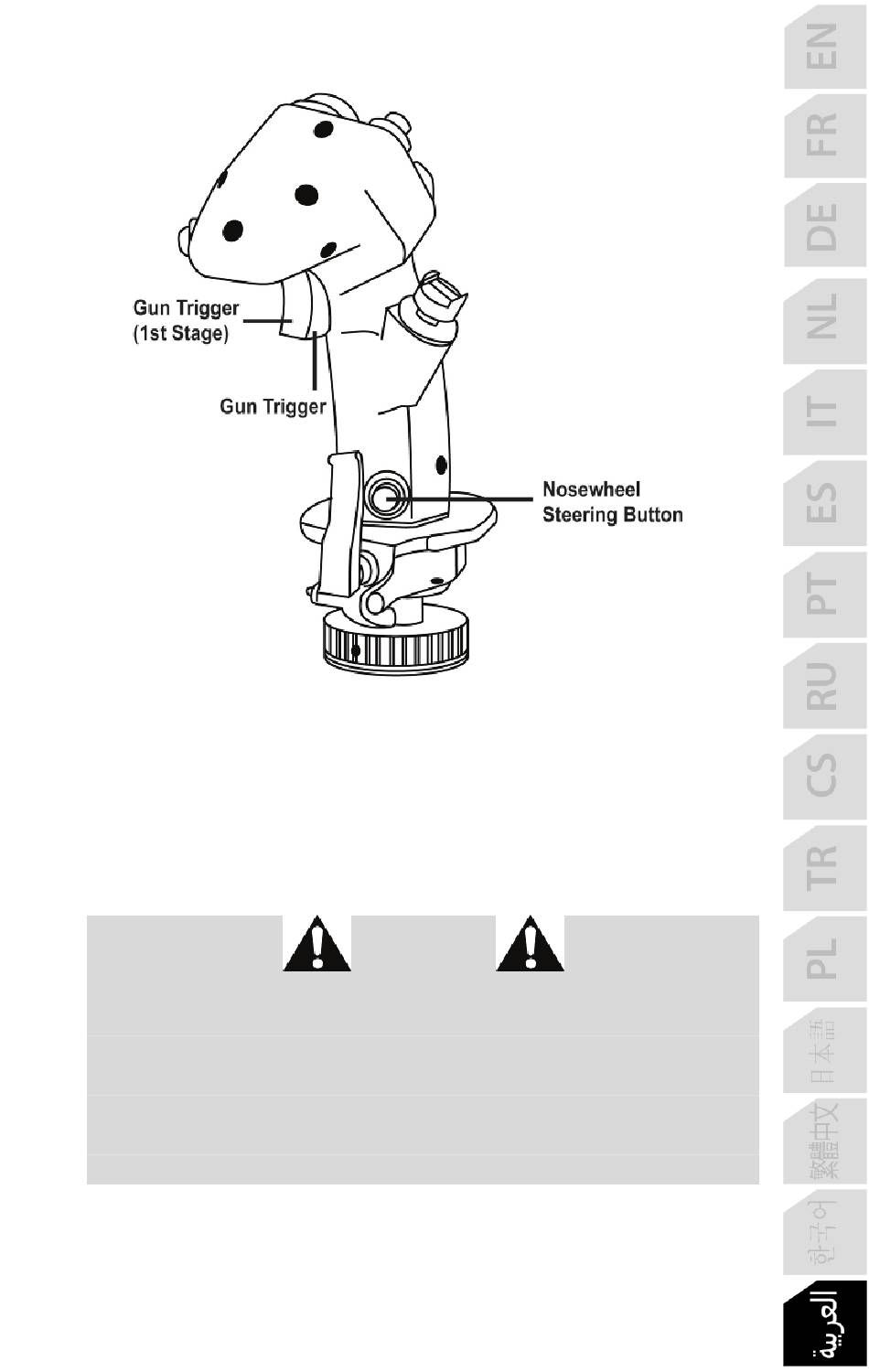 Gun Trigger (1st Stage)

Gun Trigger

Nosewheel Steering Button

EN
FR
DE
NL
IT
ES
PT
RU
CS
TR
PL
日本語
繁體中文
한국어
العربية