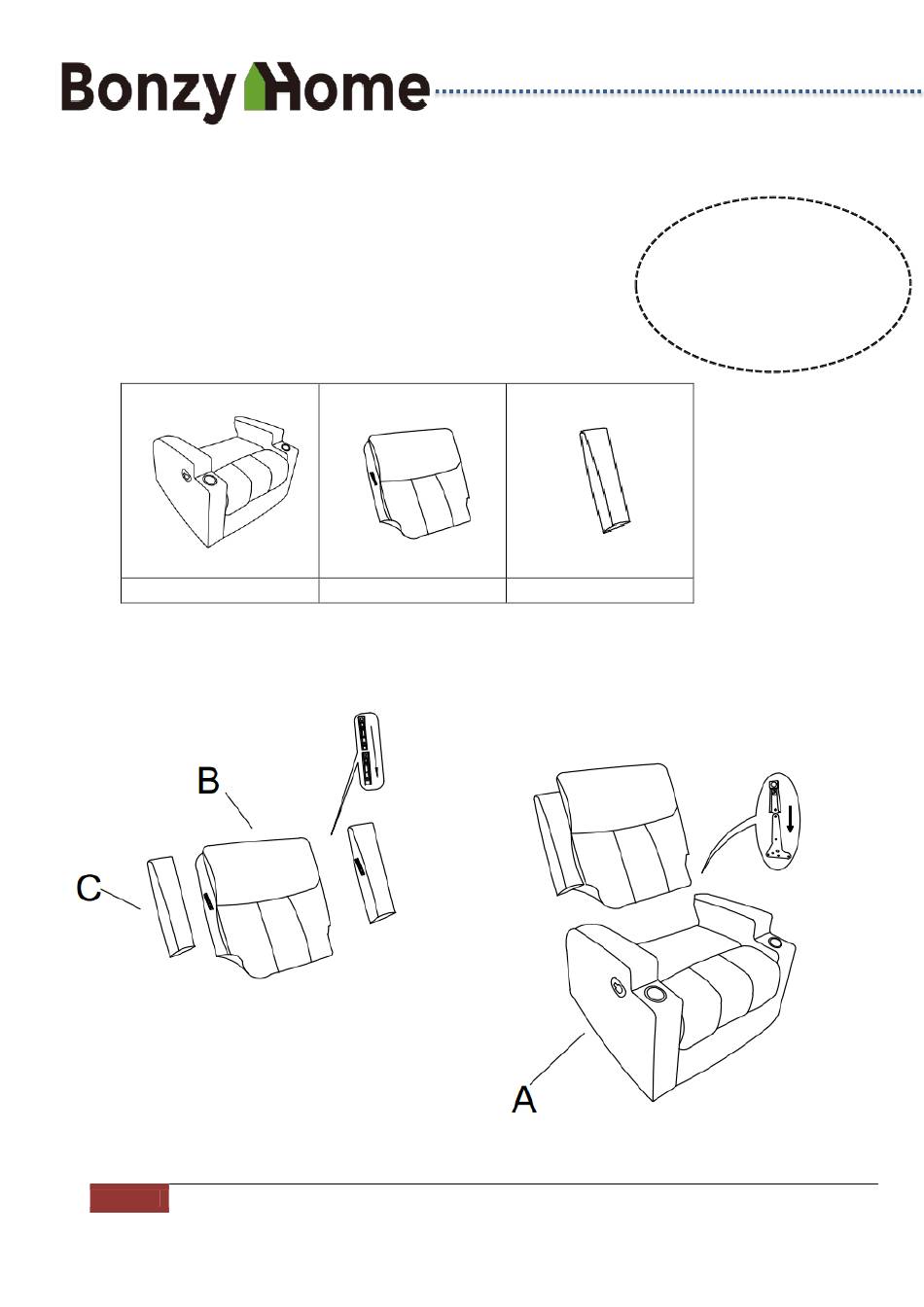 Bonzy Home

B

C

A