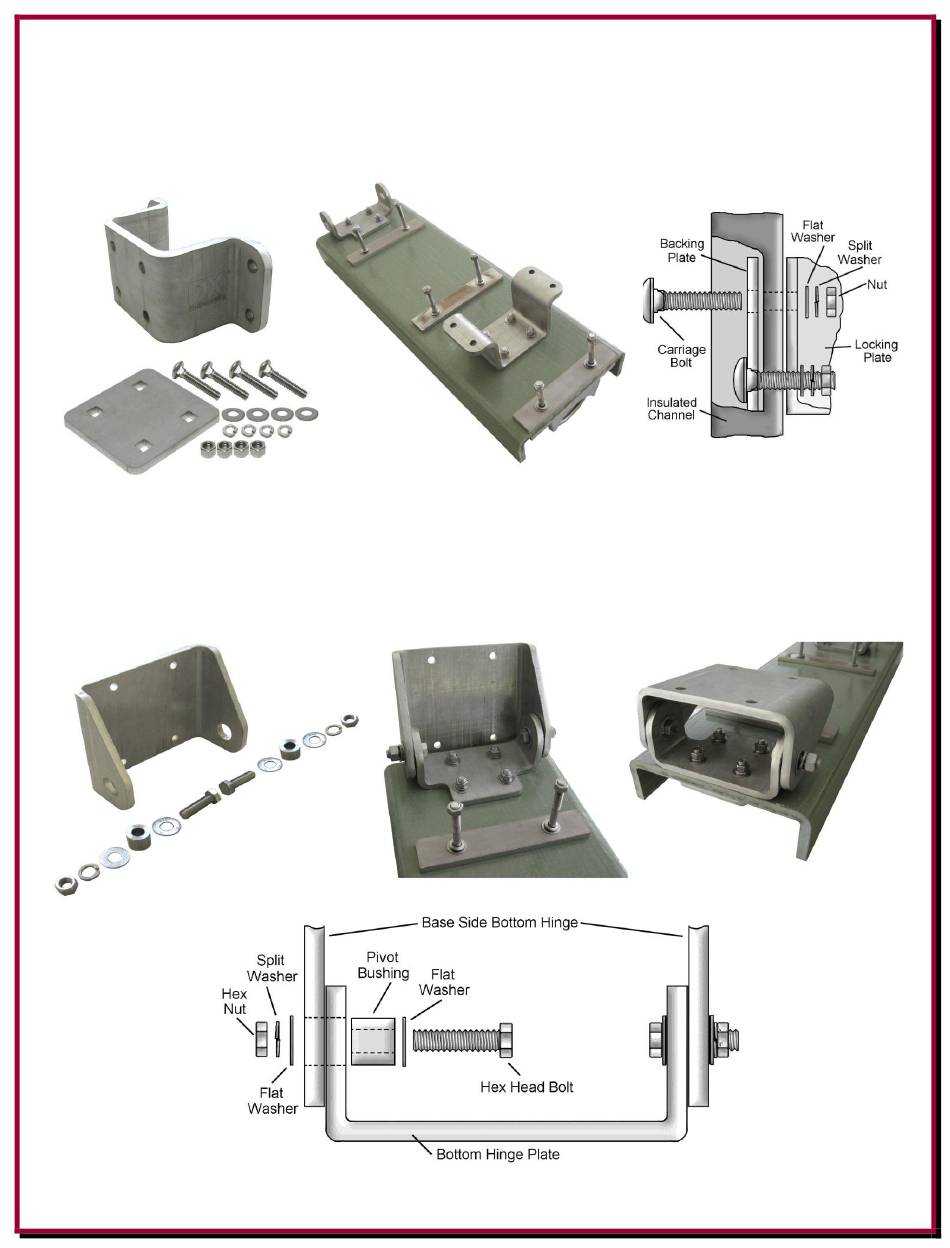 Backing Plate

Flat Washer

Split Washer

Nut

Carriage Bolt

Locking Plate

Insulated Channel

Base Side Bottom Hinge

Split Washer

Pivot Bushing

Flat Washer

Hex Nut

Flat Washer

Hex Head Bolt

Bottom Hinge Plate