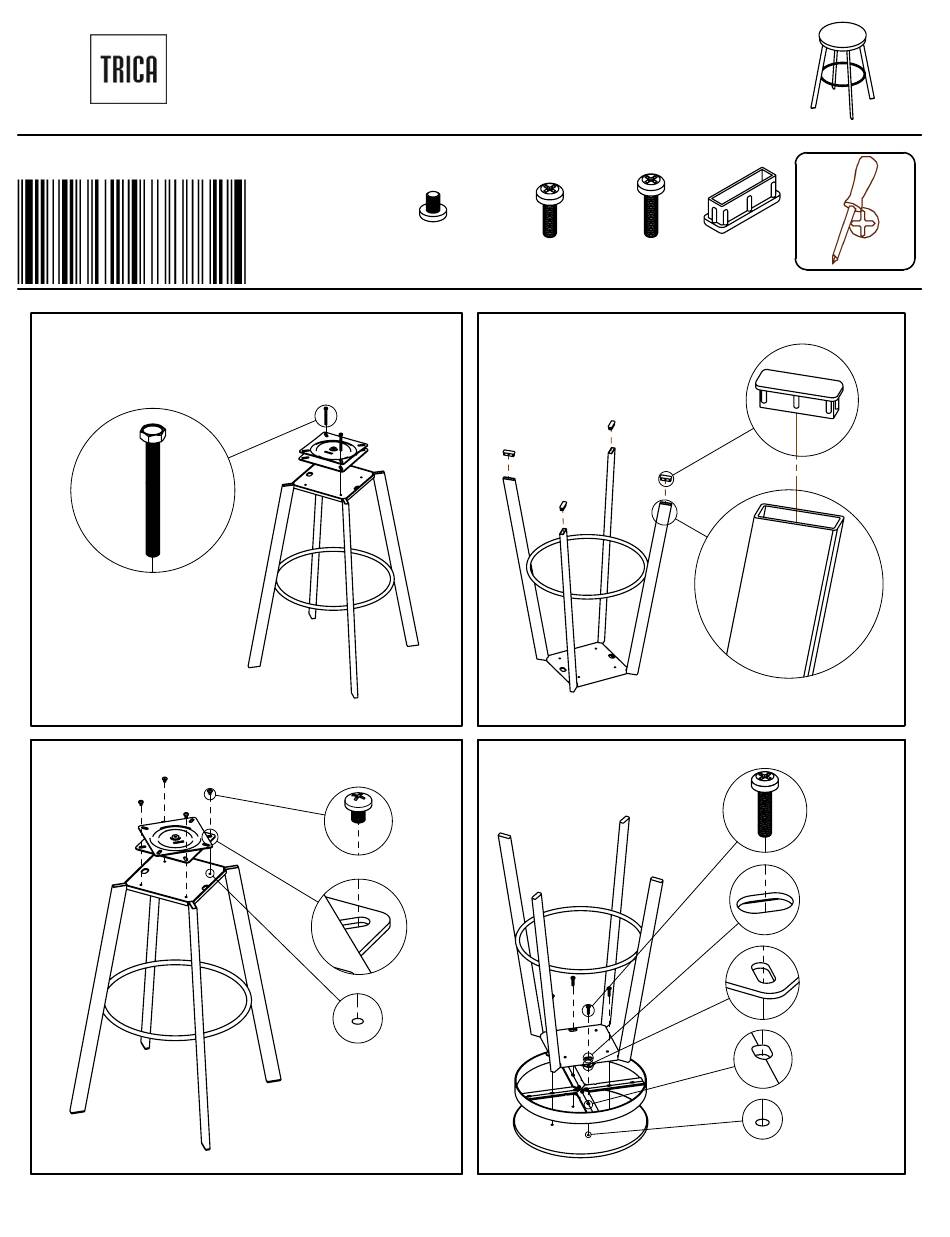 TRICA