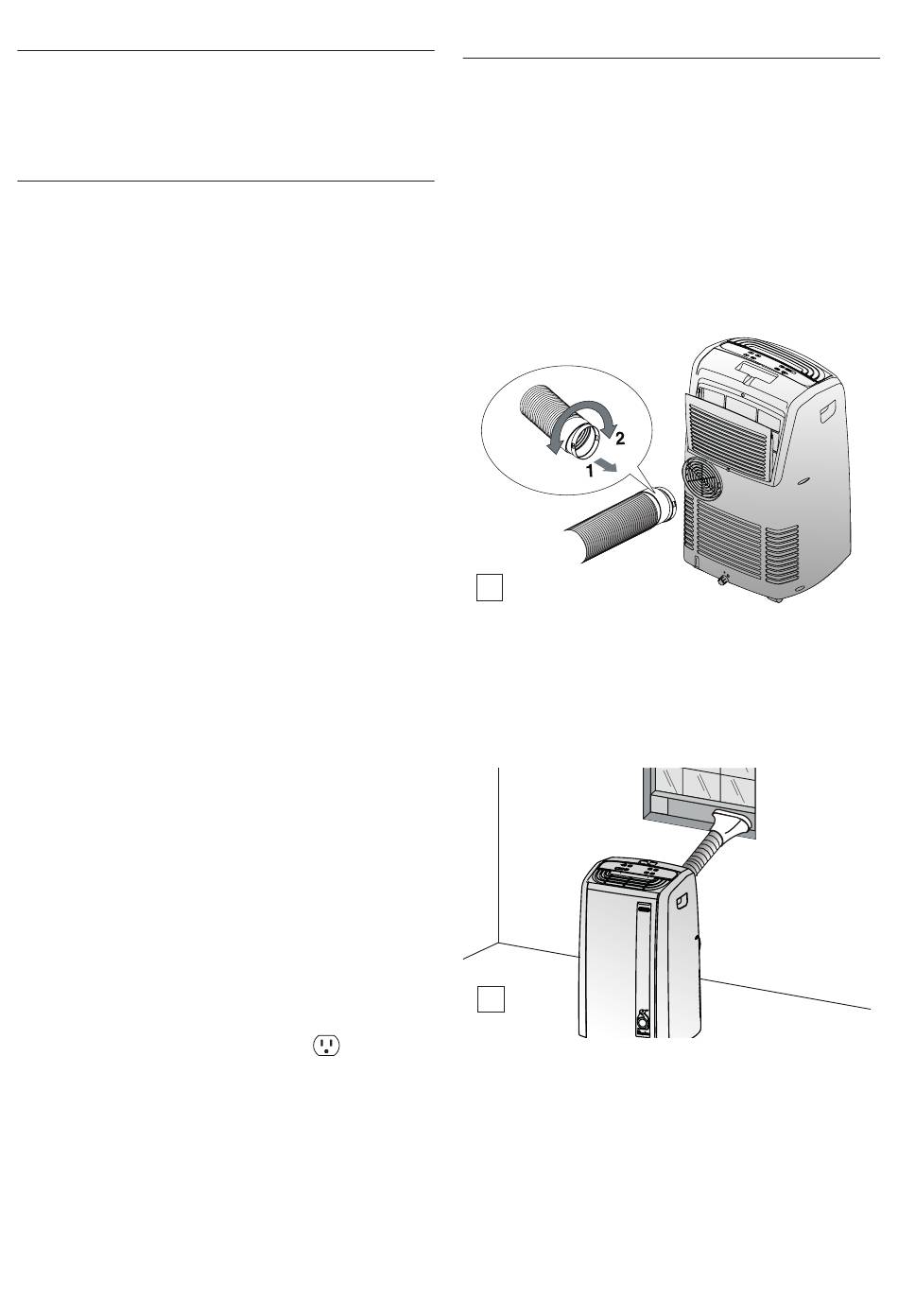 2

1