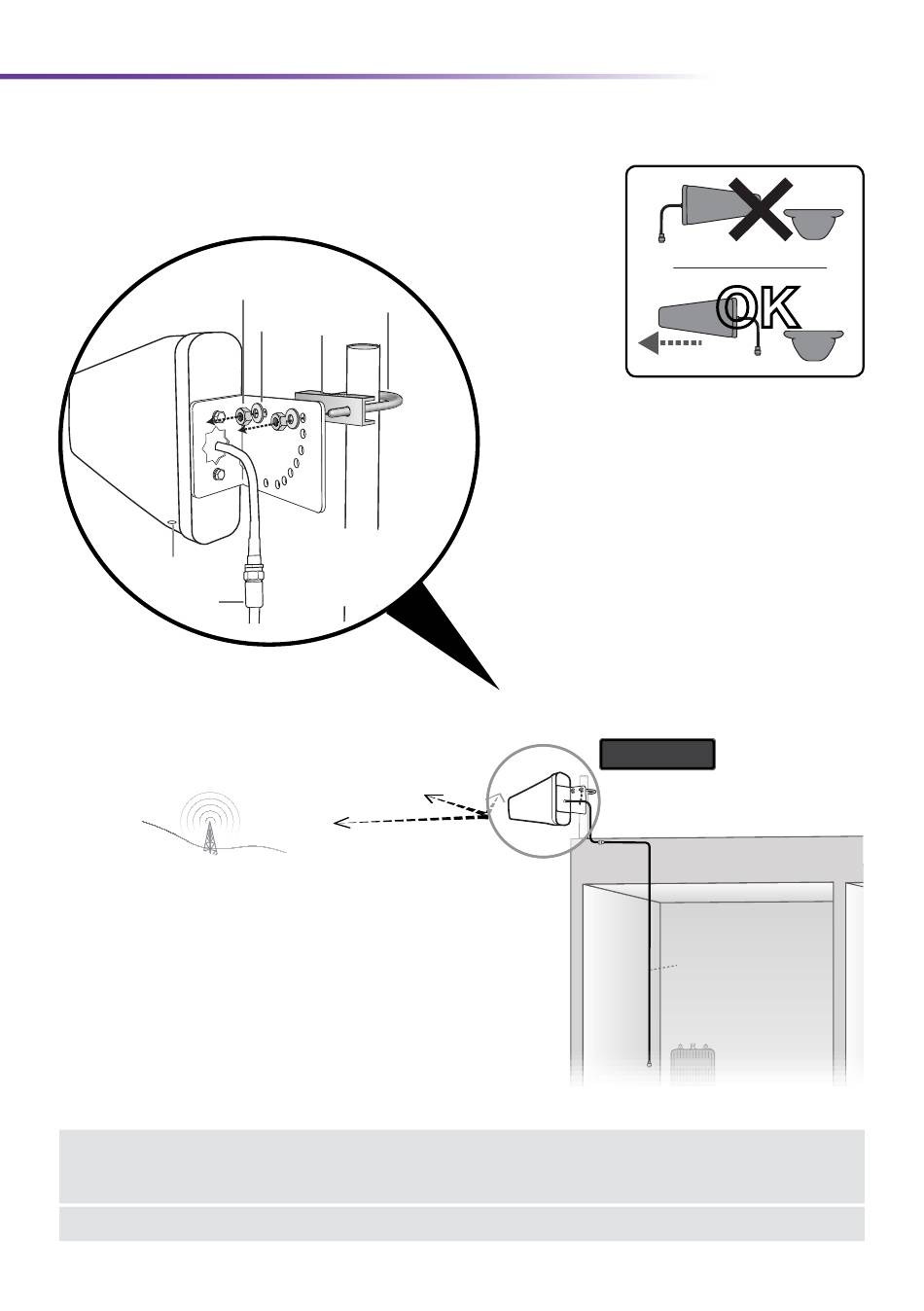 OK