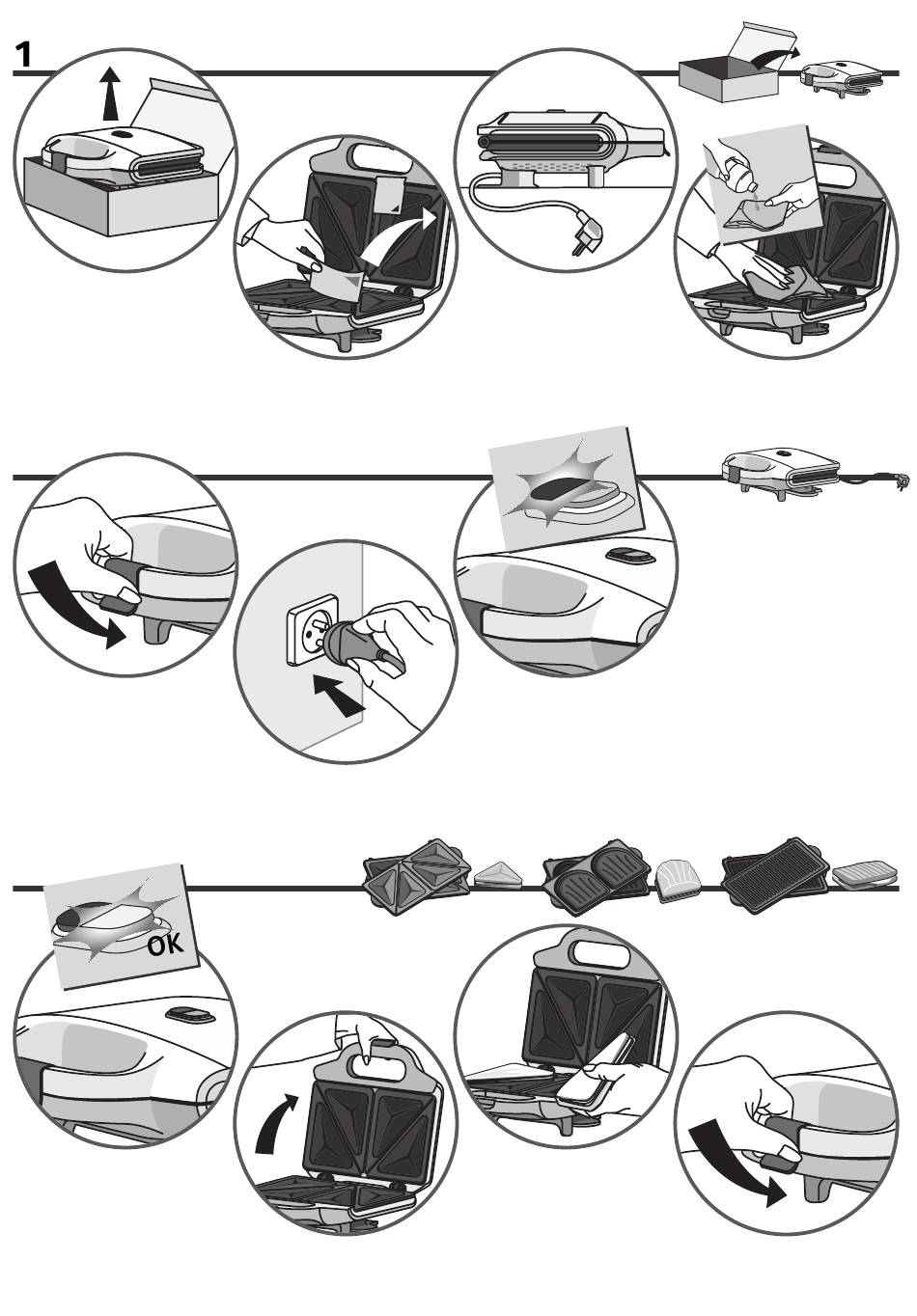 1

OK