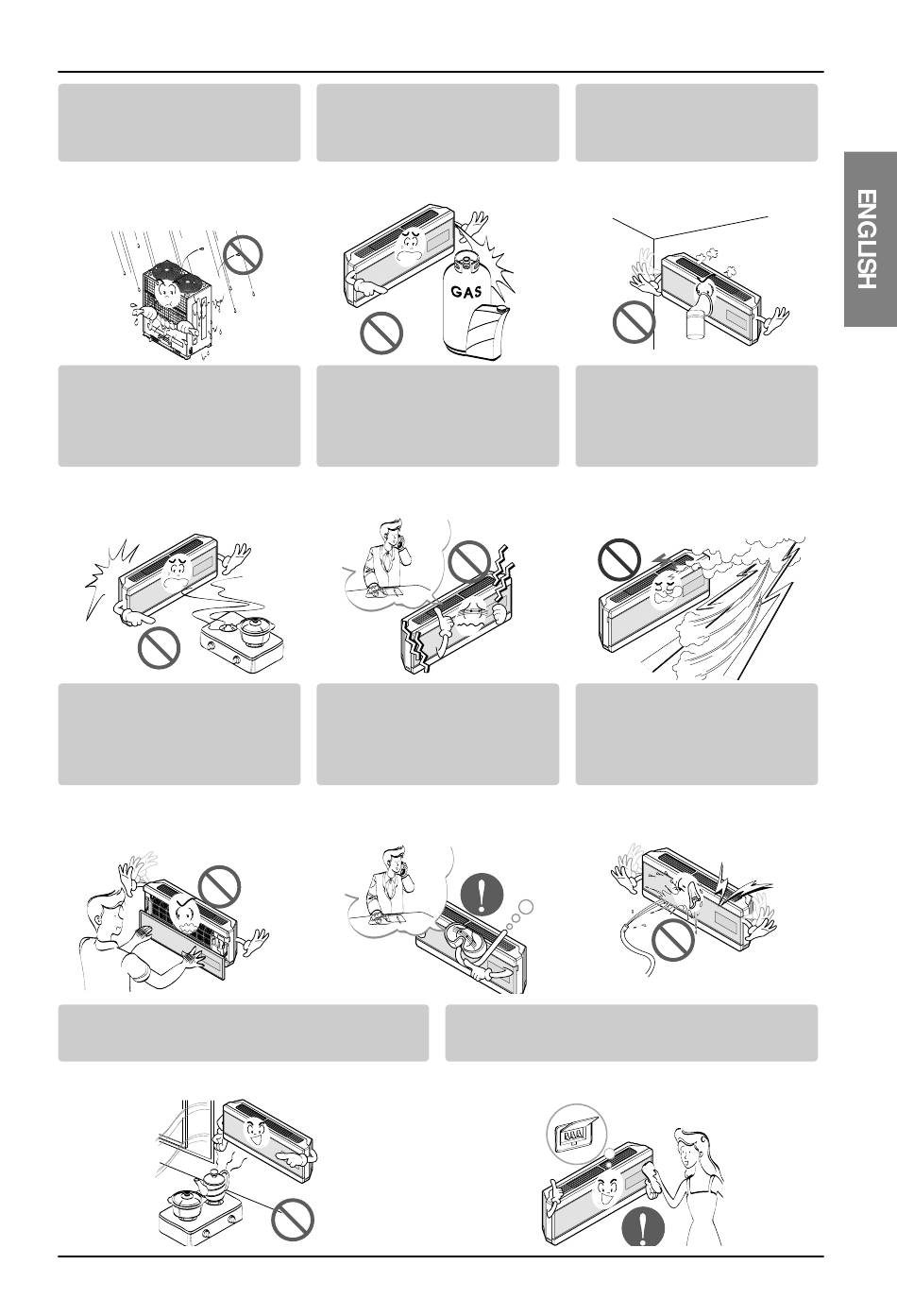 ENGLISH

GAS