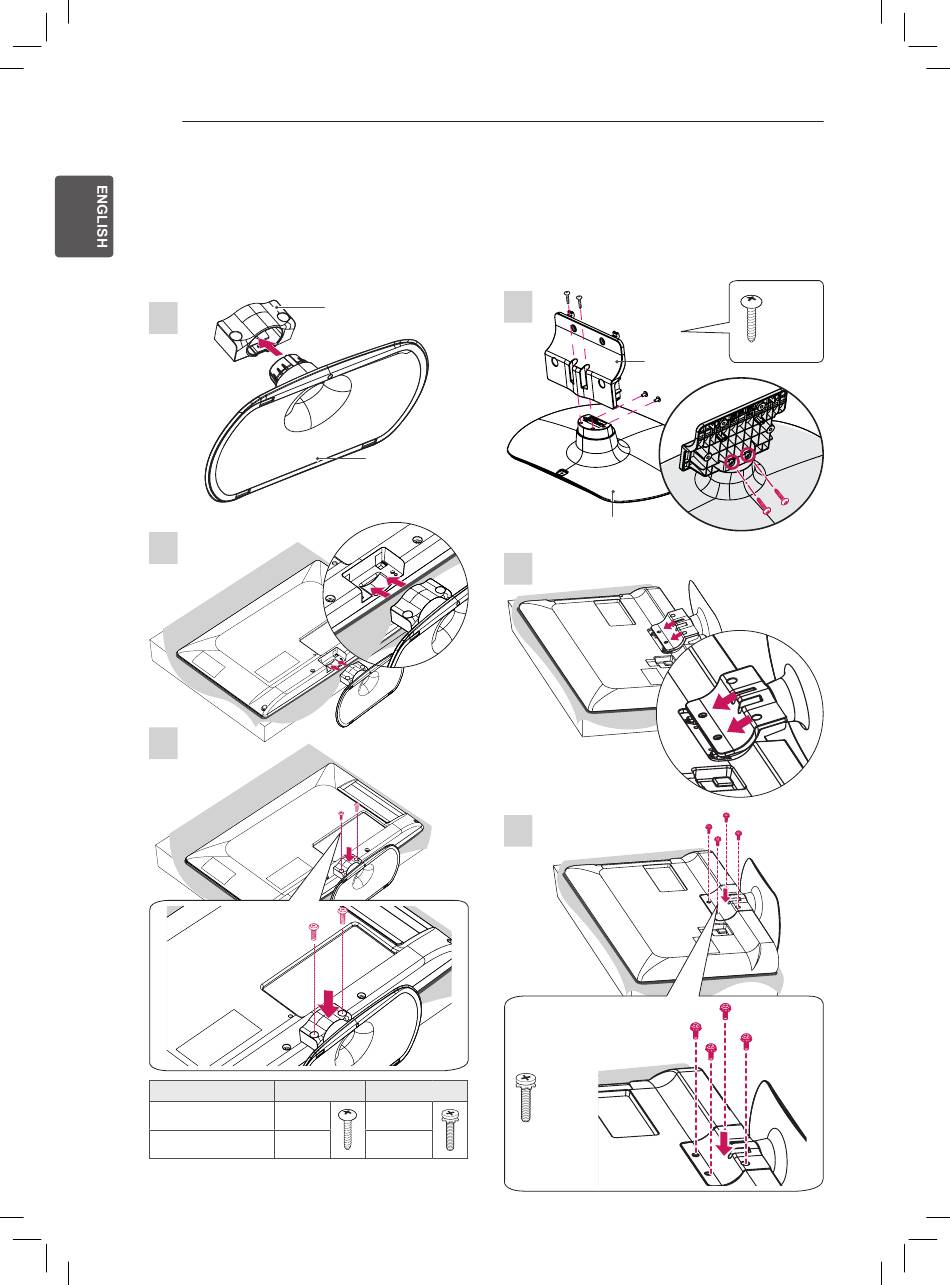 ENGLISH