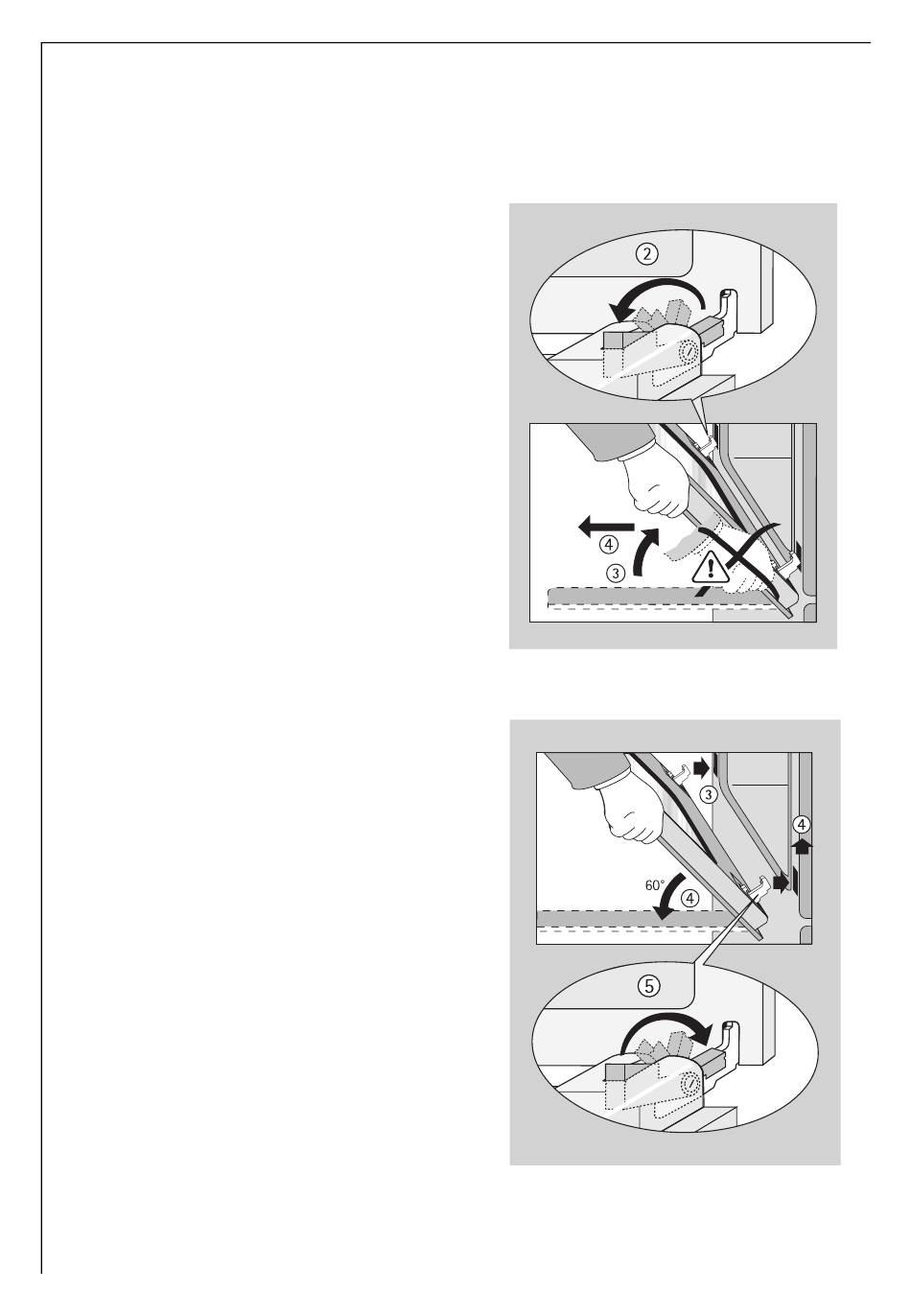 ②

④
③

③
④
60°
④

⑤