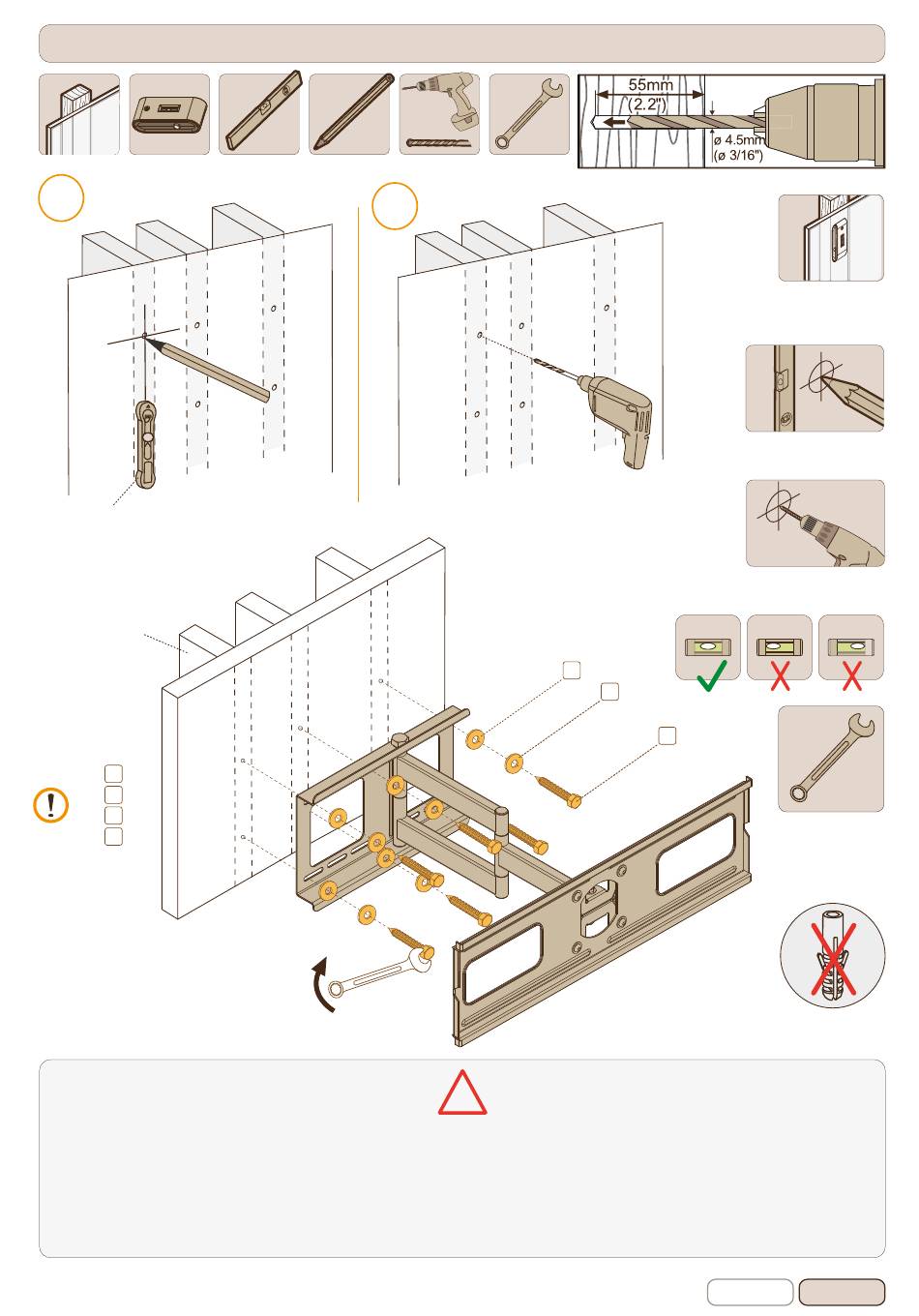 55mm
(2.2")
ø 4.5mm
(ø 3/16")