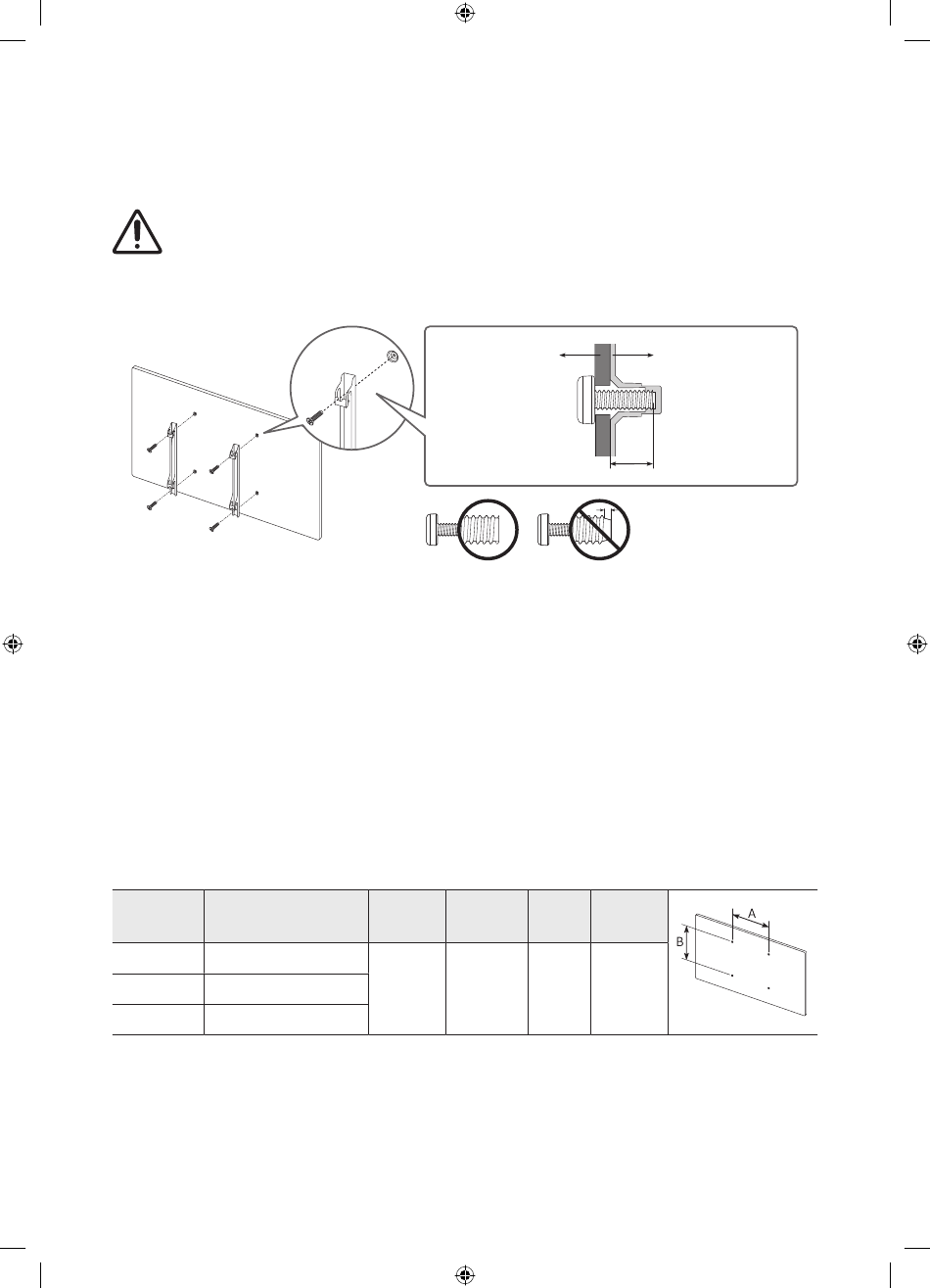 A

B