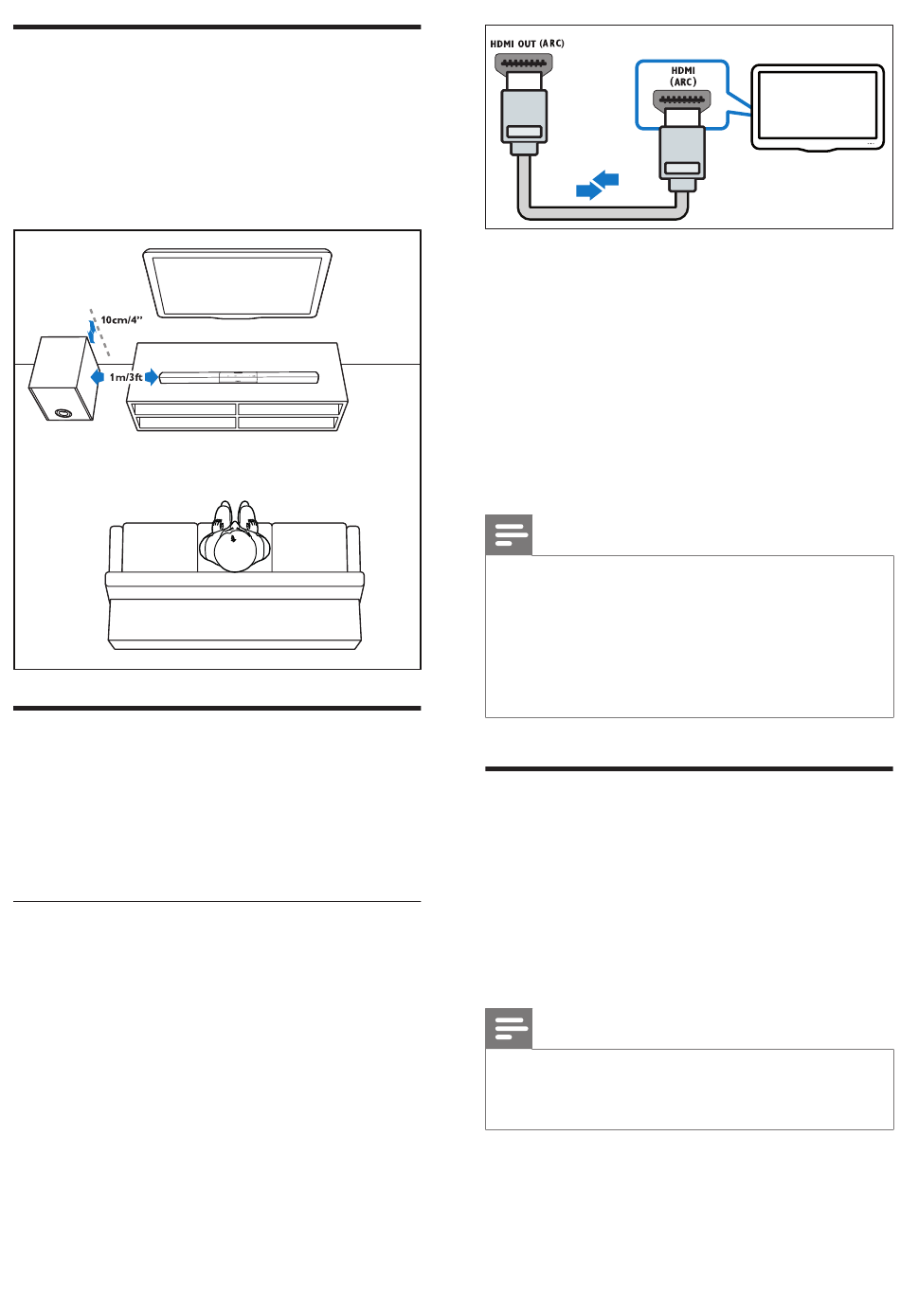 10cm/4"

1m/3ft

HDMI OUT (ARC)

HDMI (ARC)