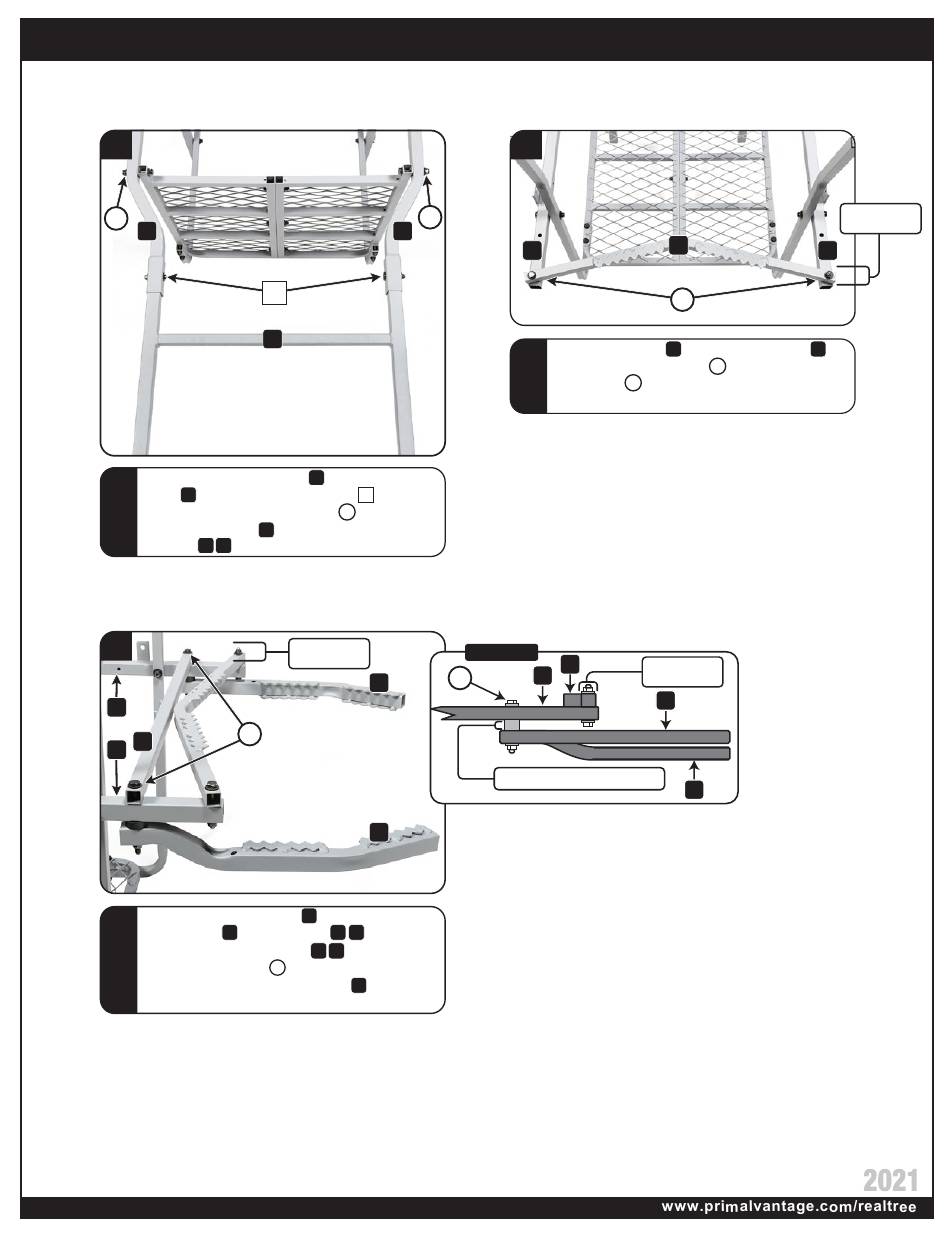 2021
www.primalvantage.com/realtree