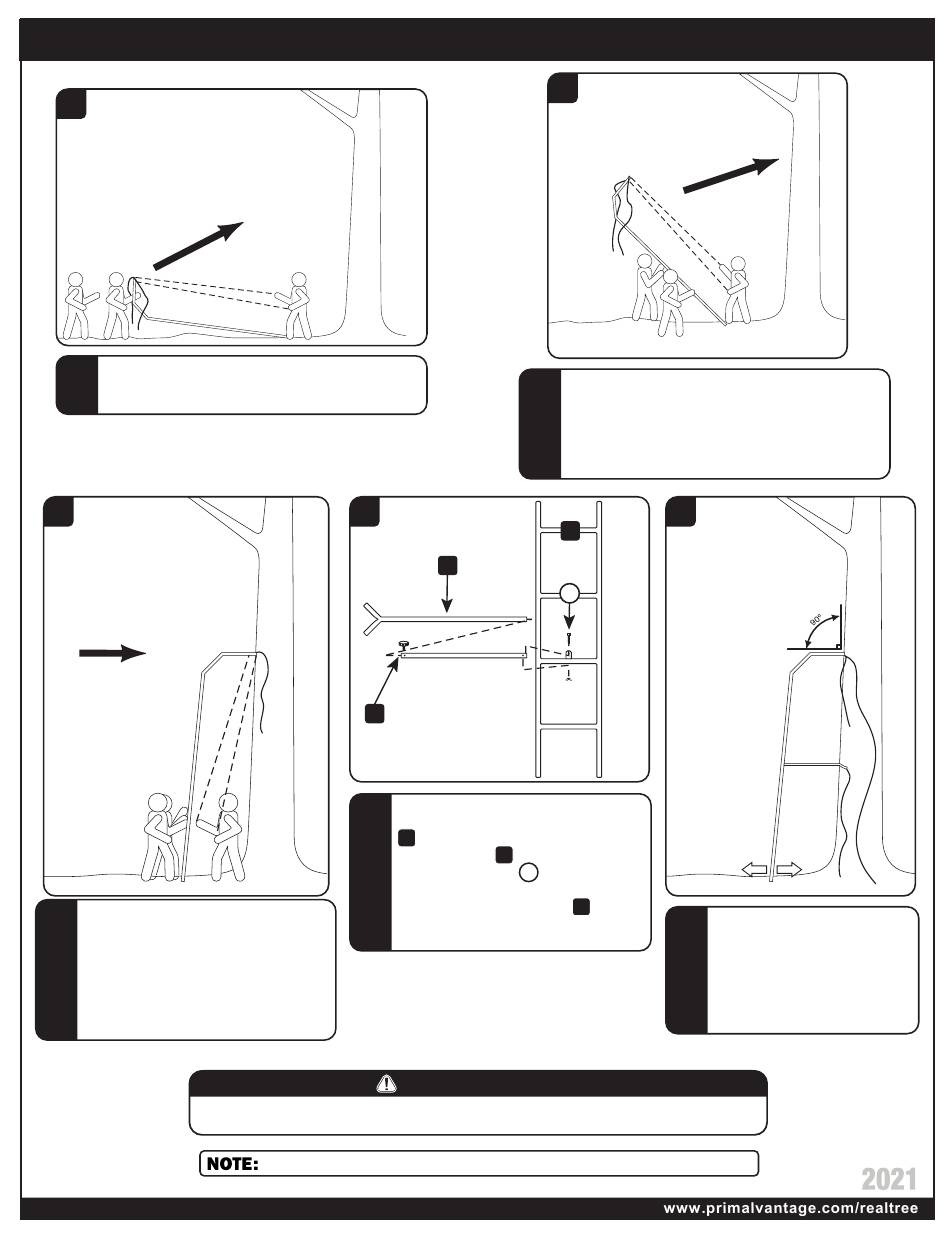 90°

NOTE:

2021

www.primalvantage.com/realtree