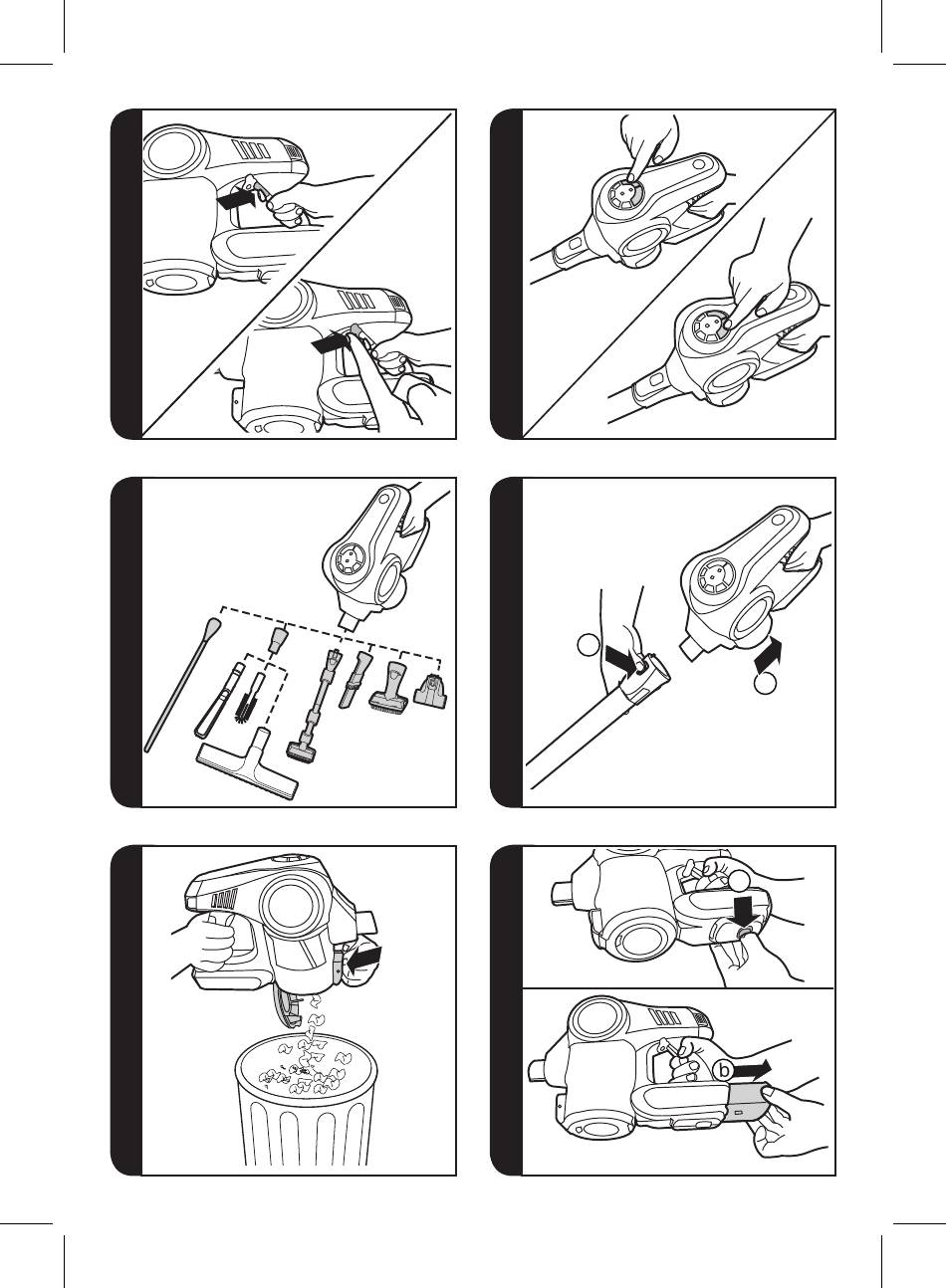 b