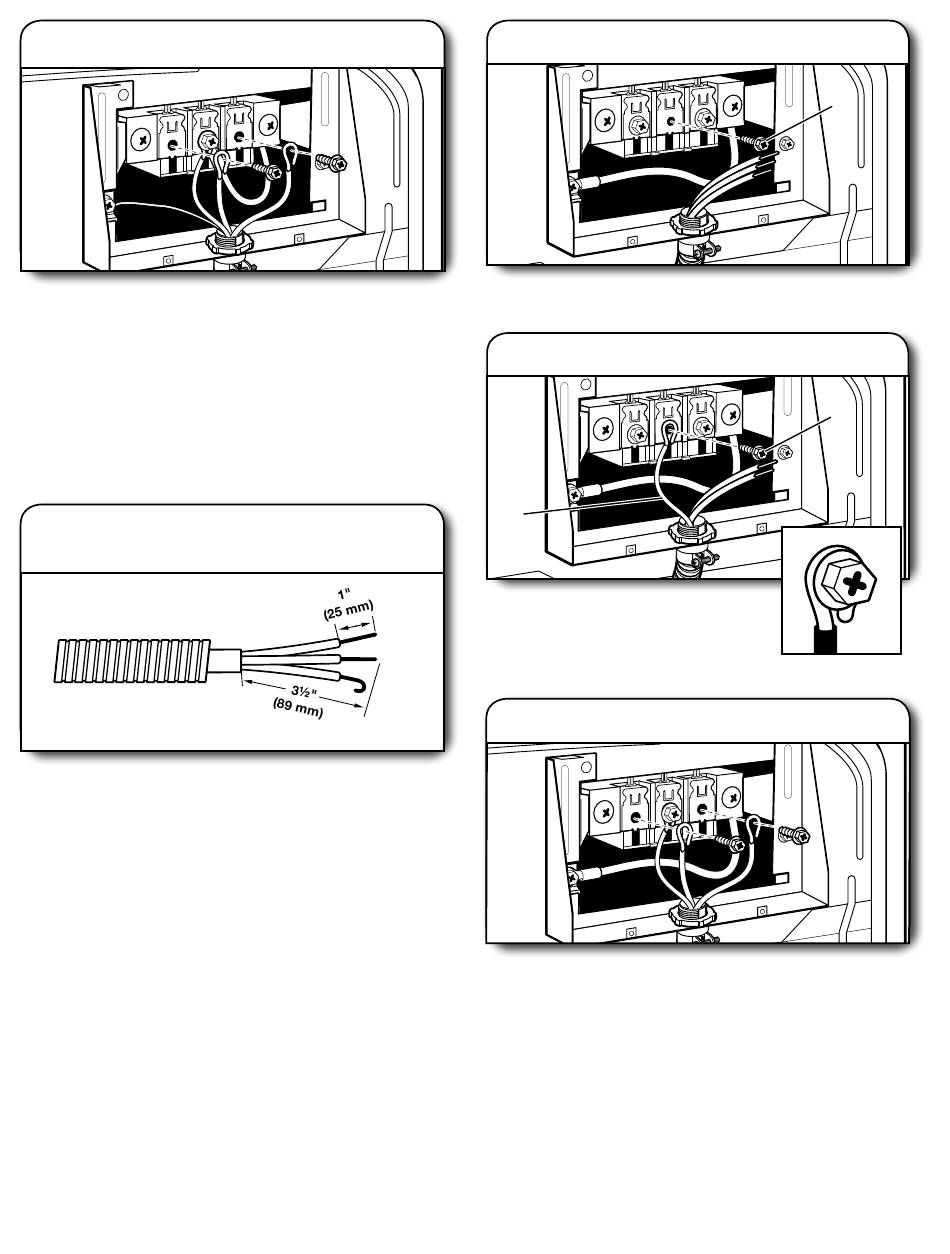 1"
(25 mm)

3½"
(89 mm)