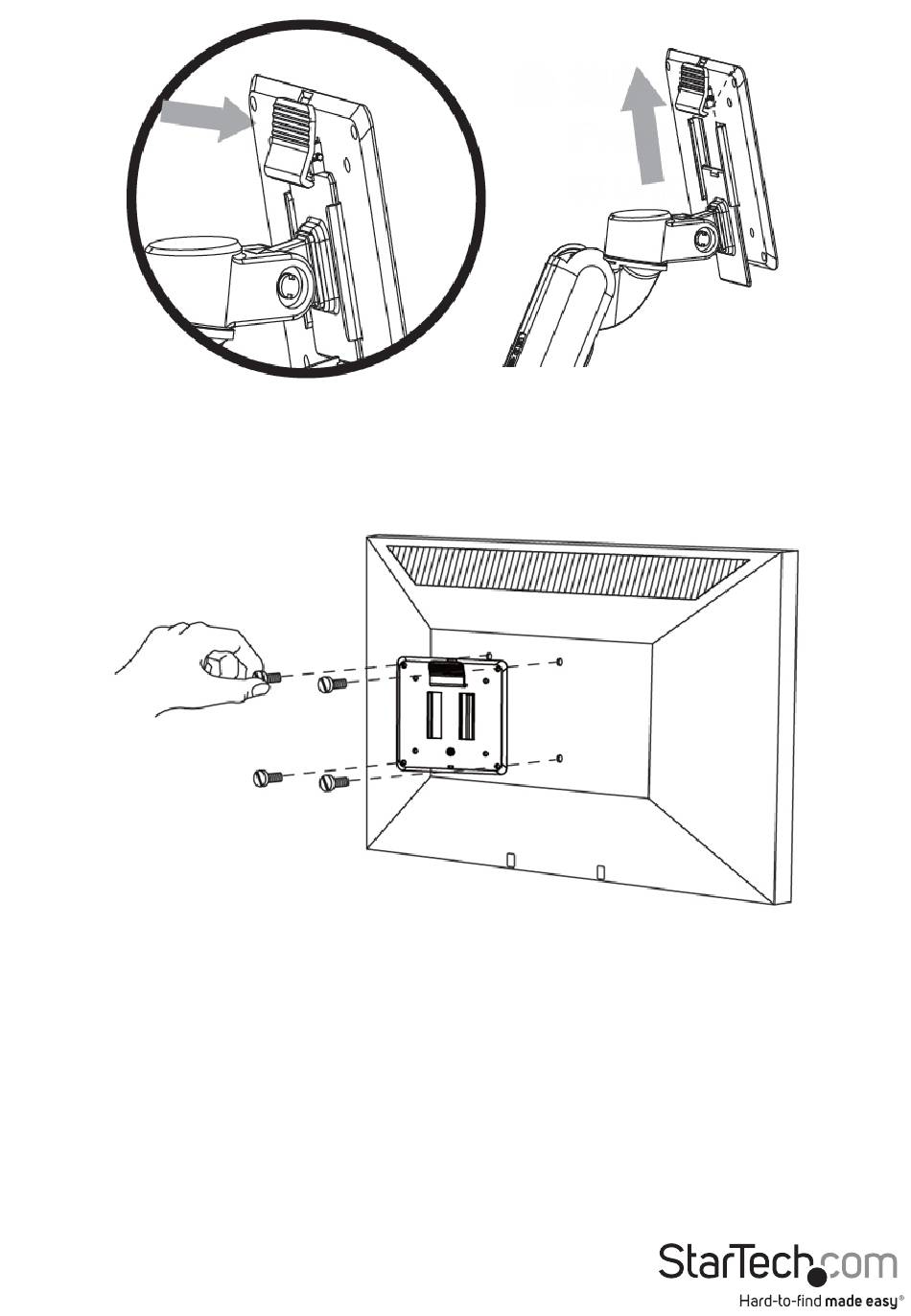 StarTech.com
Hard-to-find made easy®