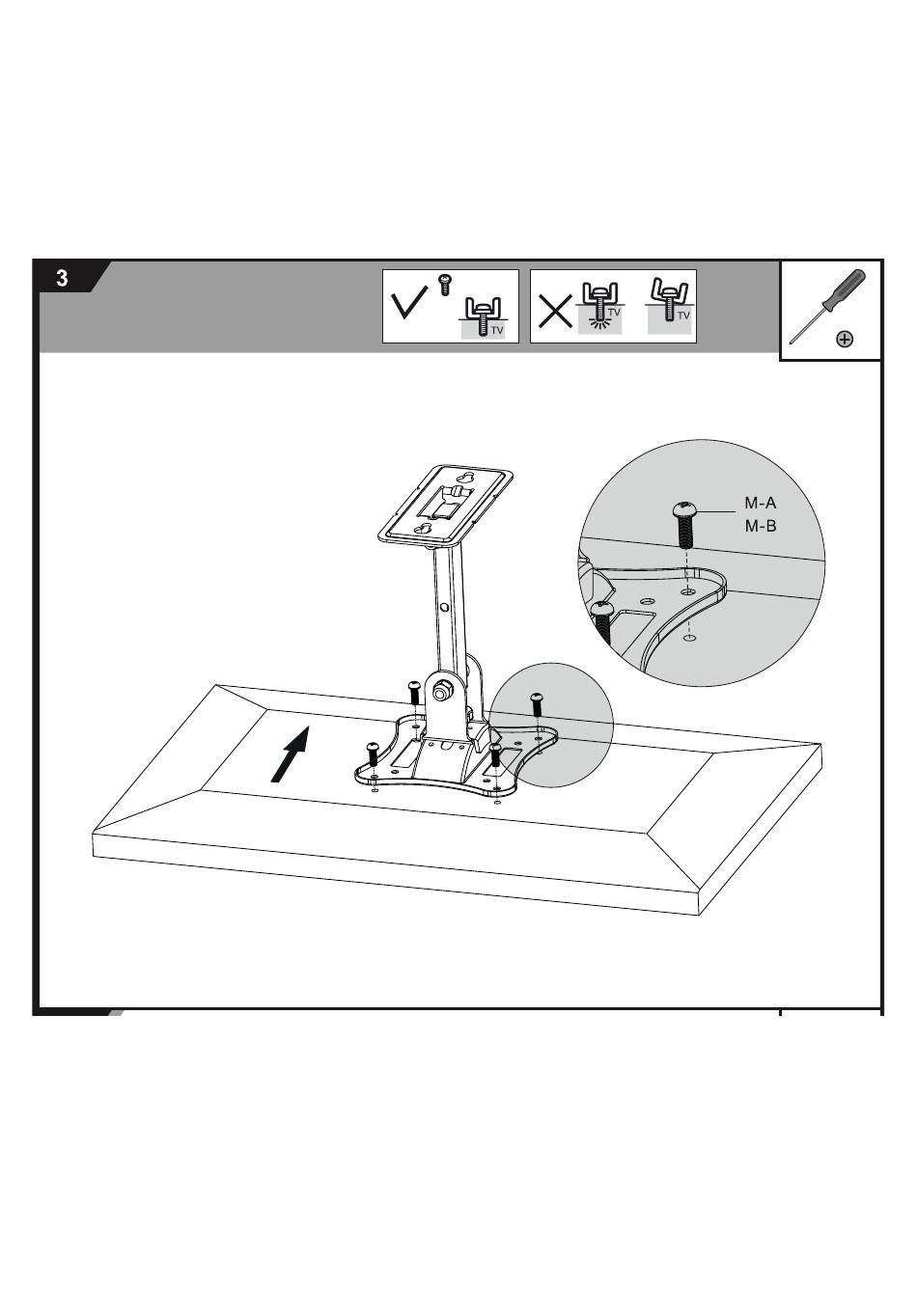 3

TV

TV

TV

M-A
M-B