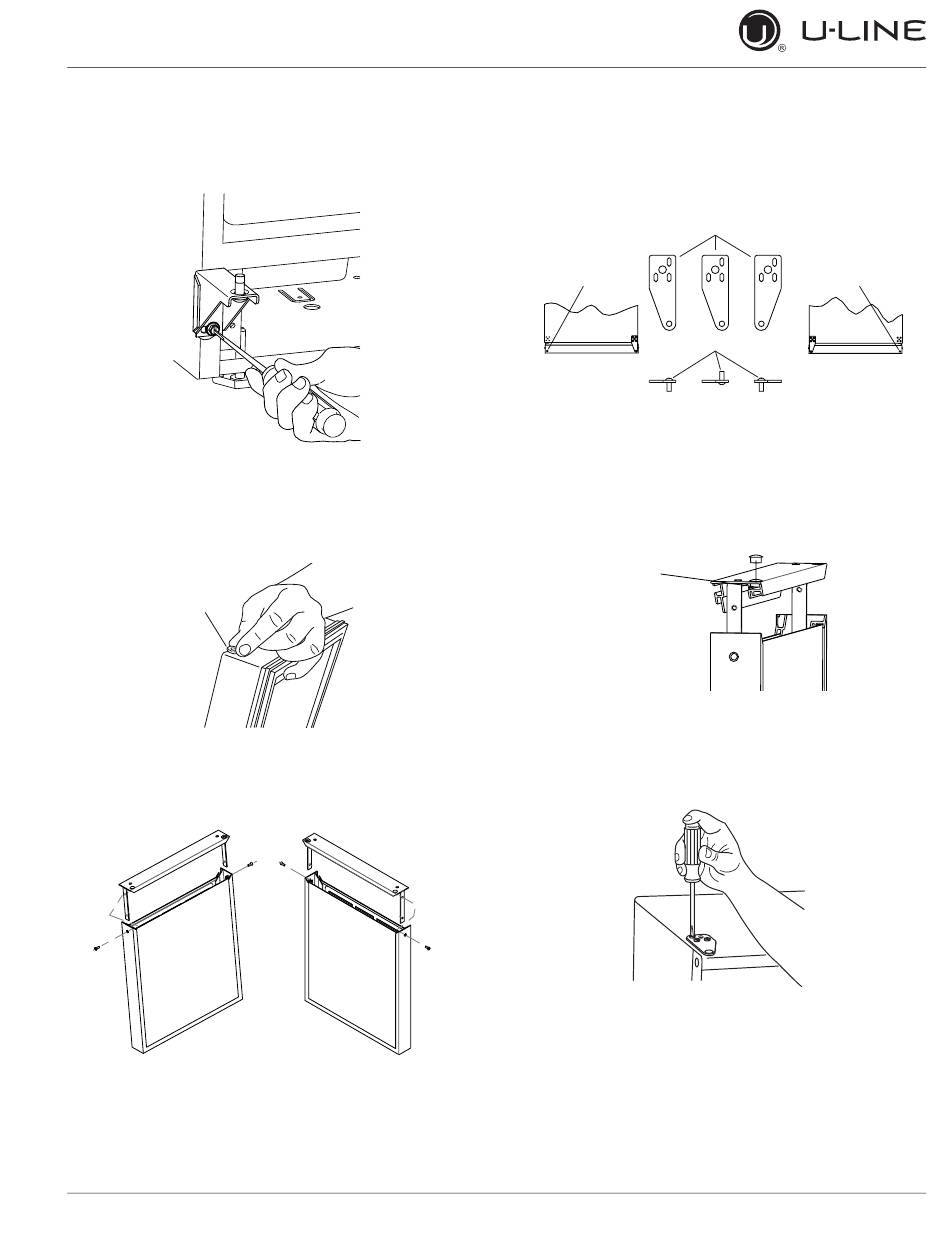 U-LINE