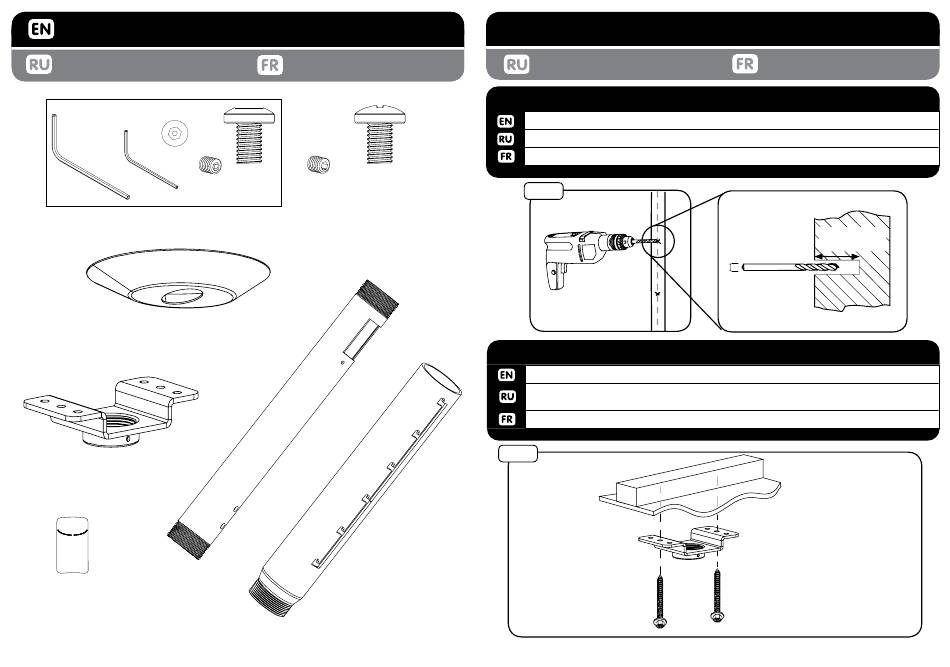 EN
RU FR

RU FR

EN
RU
FR

EN
RU
FR