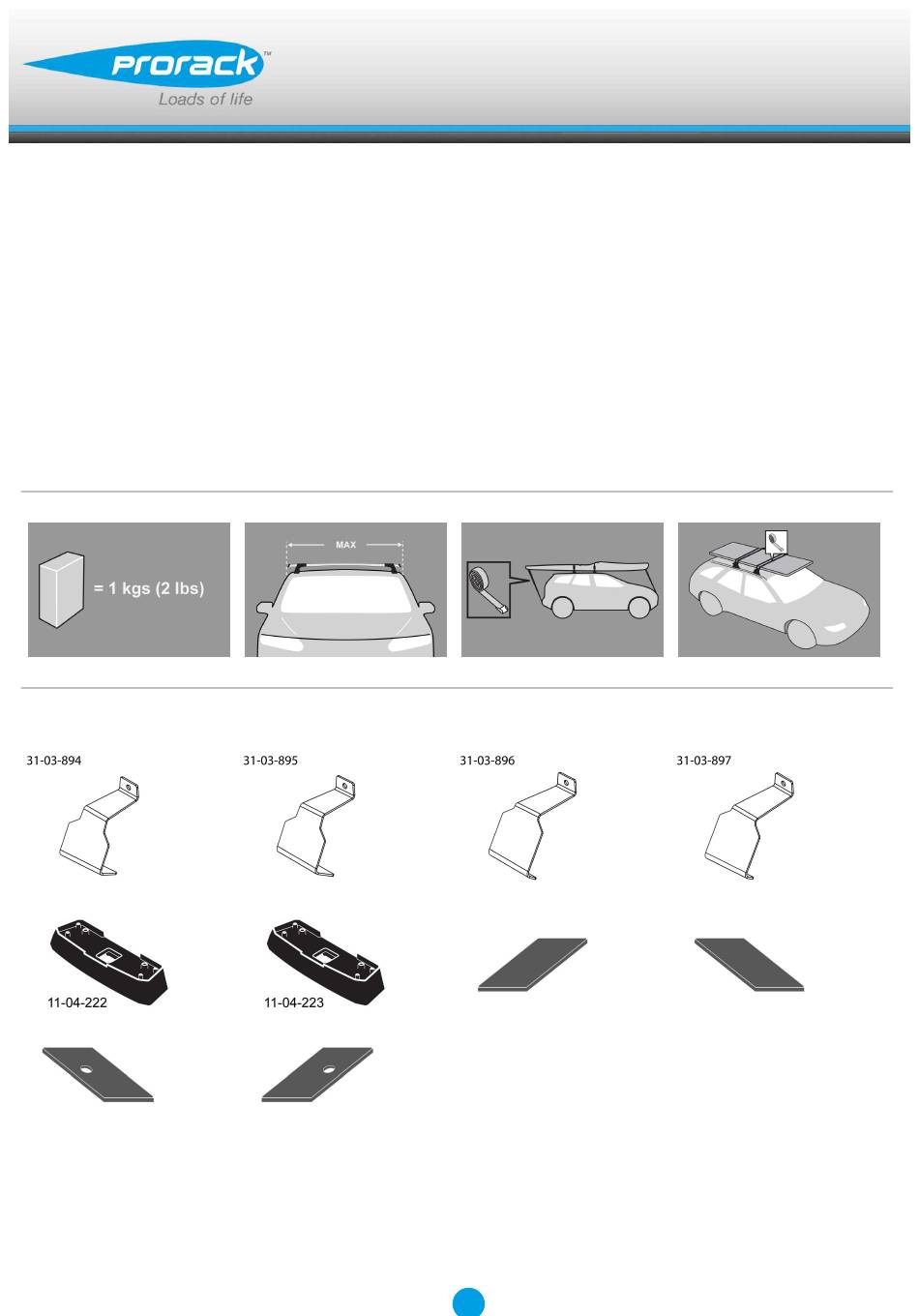 prorack™
Loads of life

= 1 kgs (2 lbs)

MAX

31-03-894

31-03-895

31-03-896

31-03-897

11-04-222

11-04-223