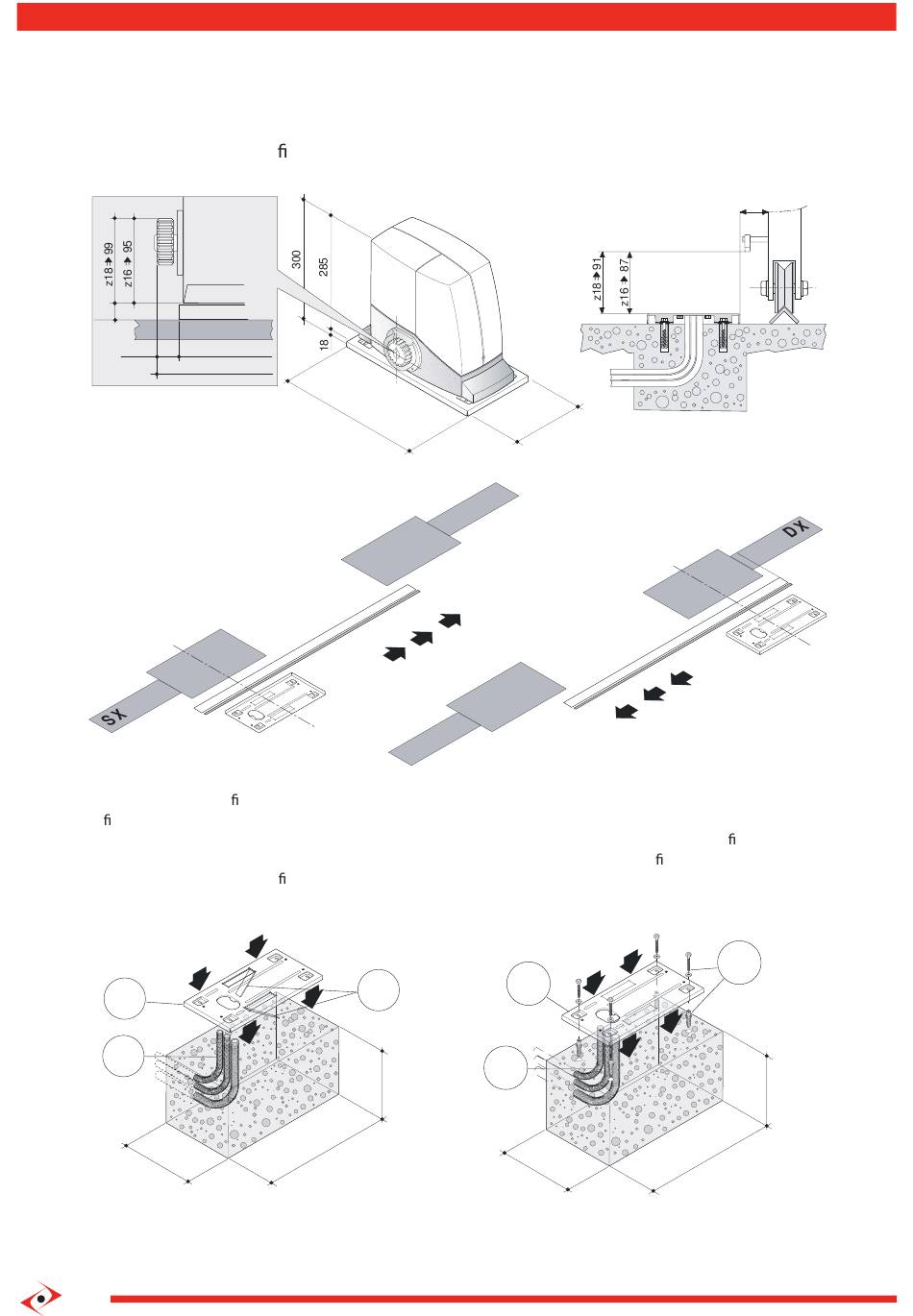 ﬁ

z18 ➔ 99
z16 ➔ 95
300
285
18

z18 ➔ 91
z16 ➔ 87

DX
SX

ﬁ
ﬁ
ﬁ
ﬁ
ﬁ