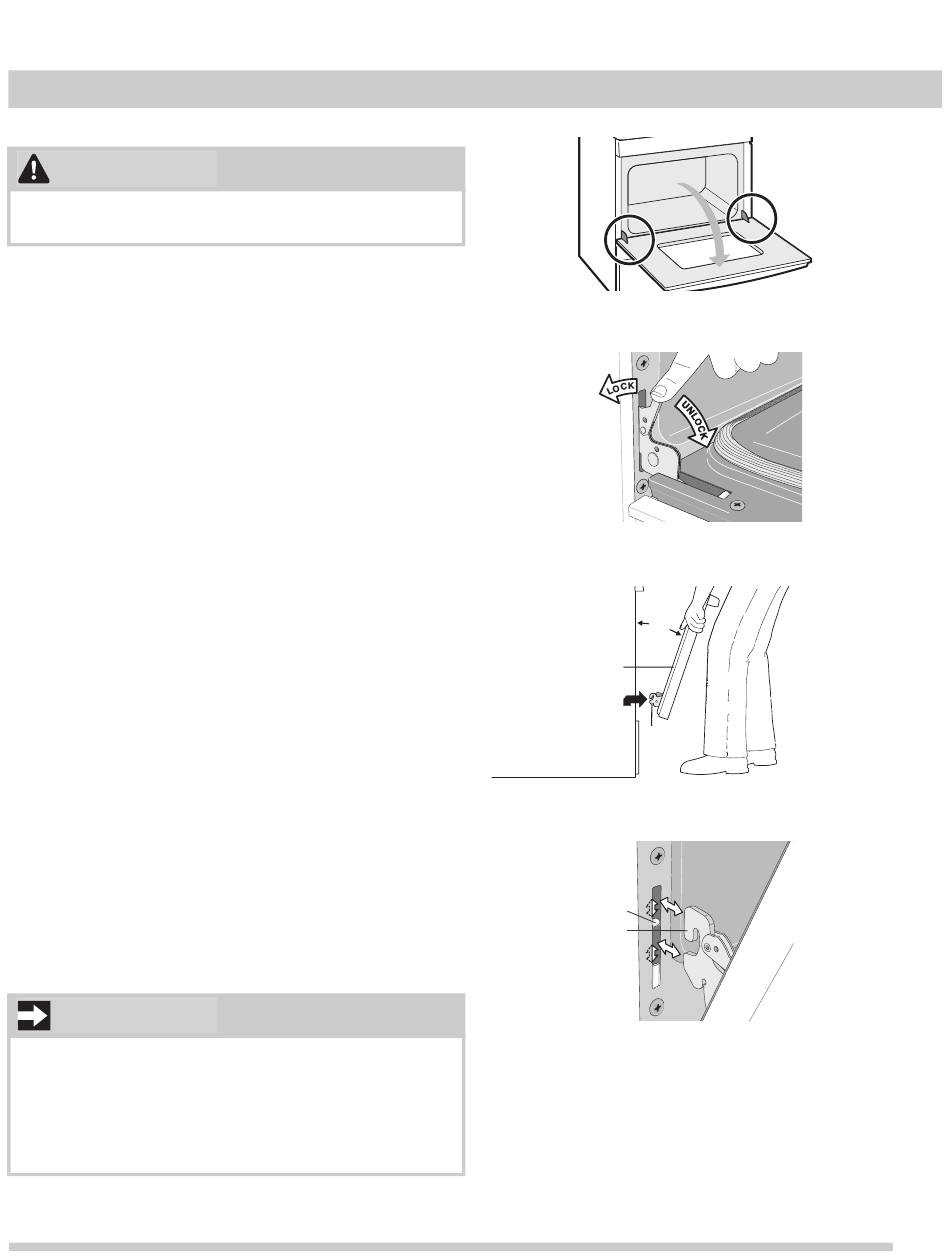 LOCK

UNLOCK