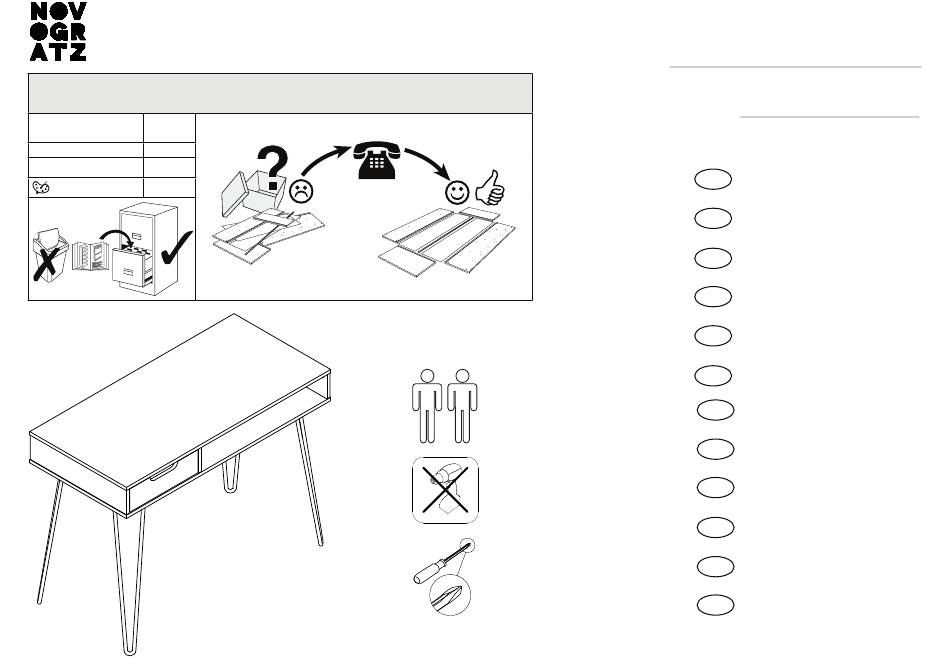 NOV
OGR
ATZ