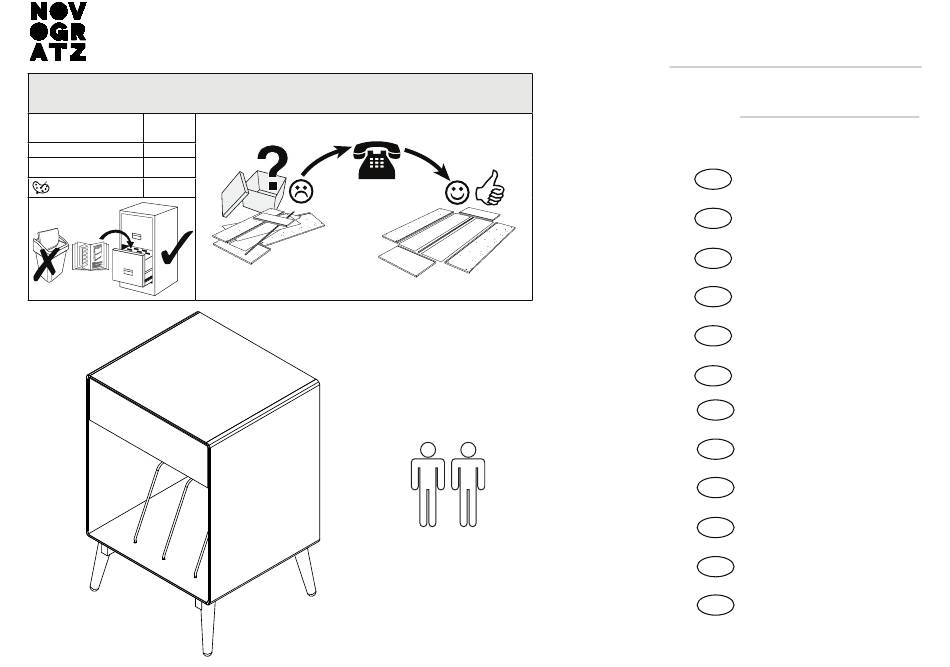 NOV
OGR
ATZ