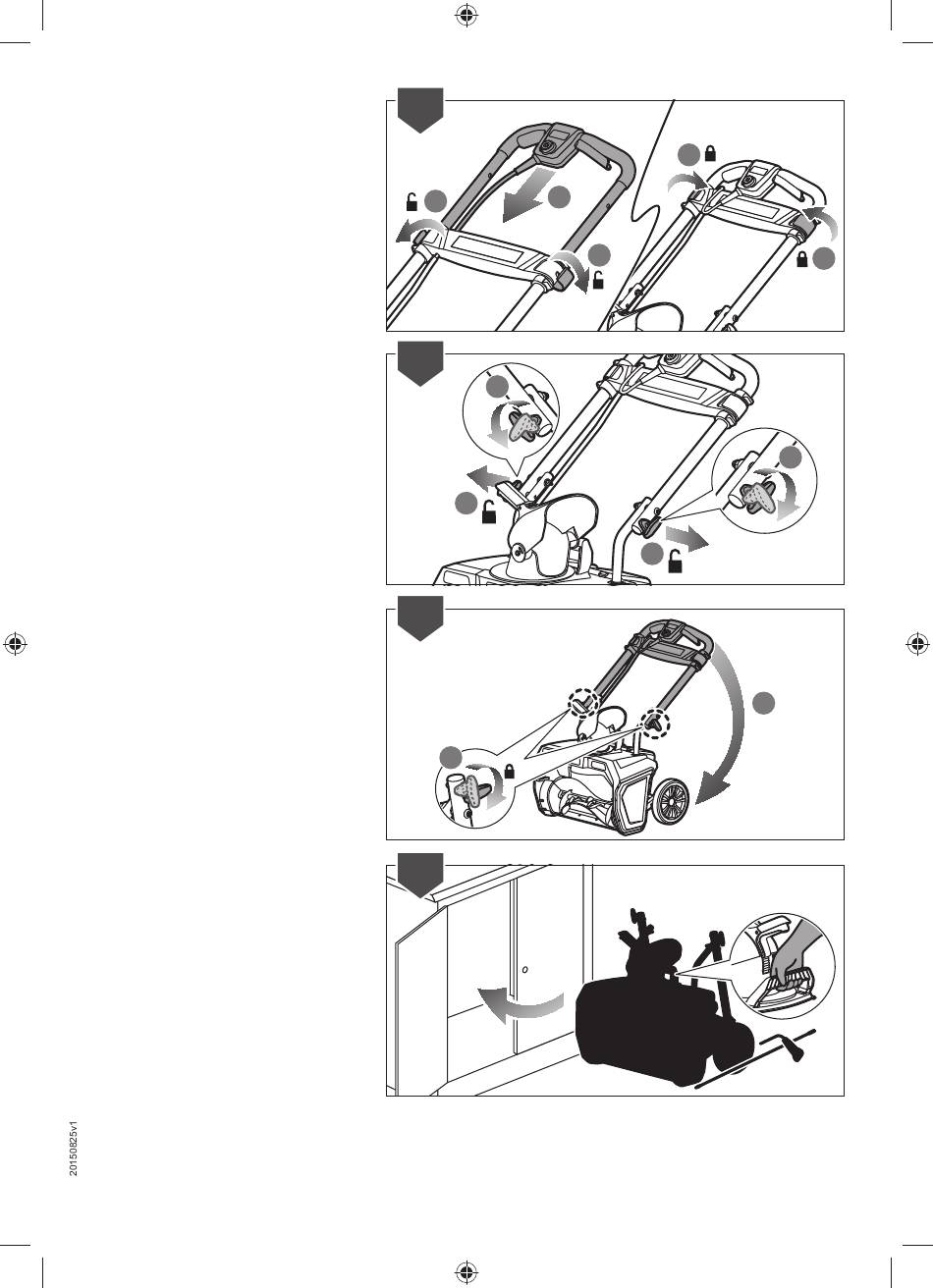 20150825v1