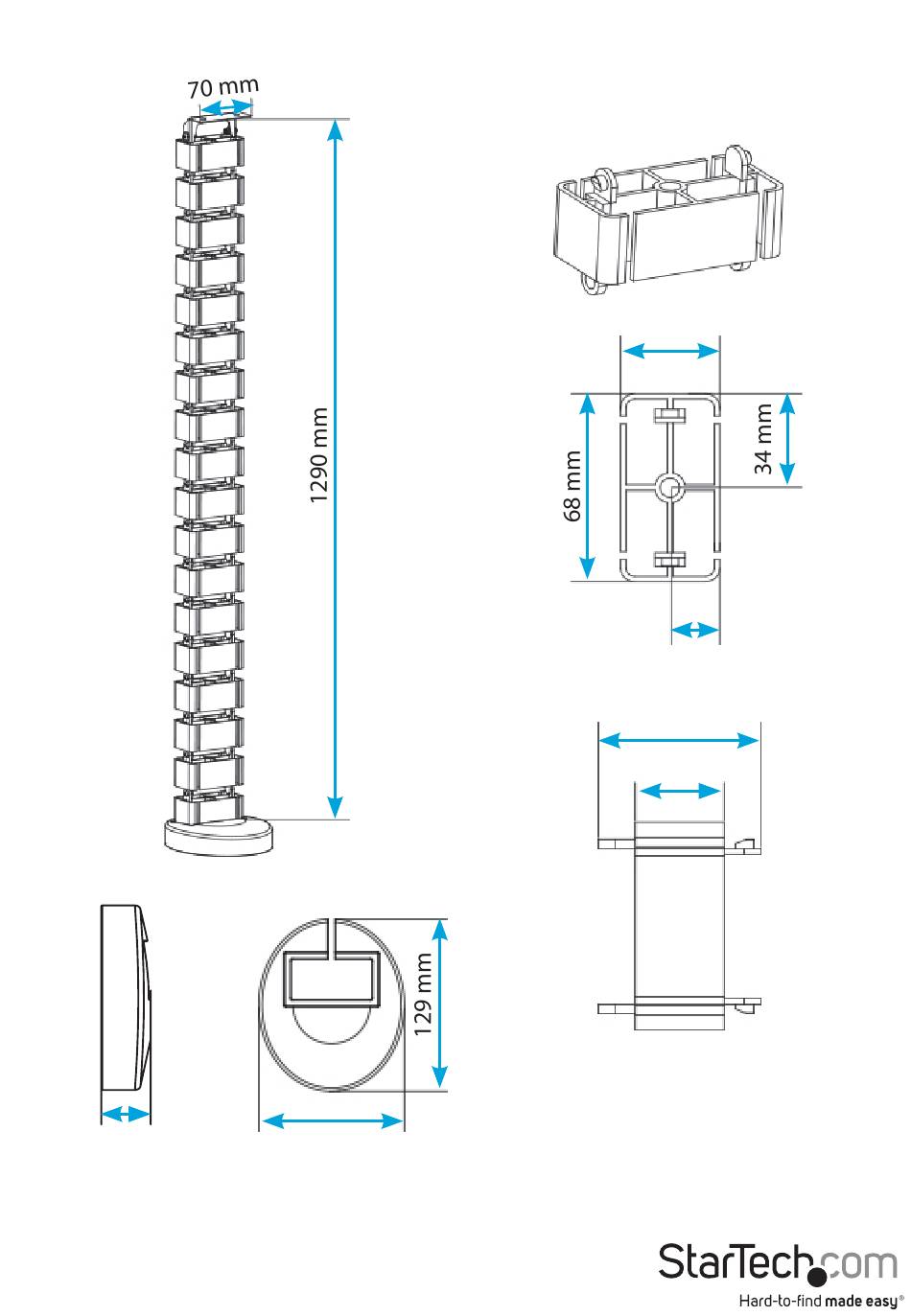 70 mm

1290 mm

68 mm

34 mm

129 mm

StarTech.com

Hard-to-find made easy®