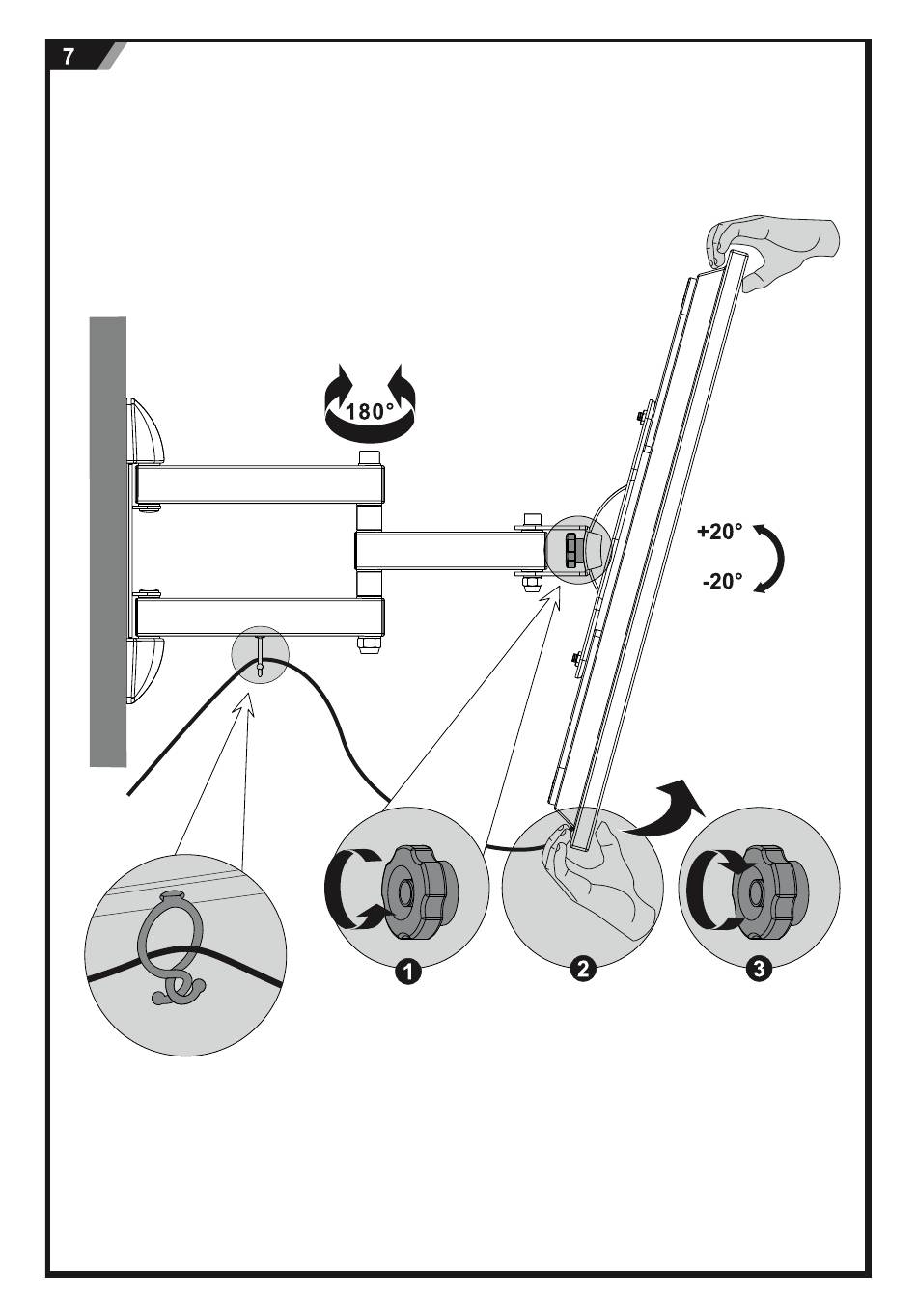 7

180°

+20°

-20°

1

2

3