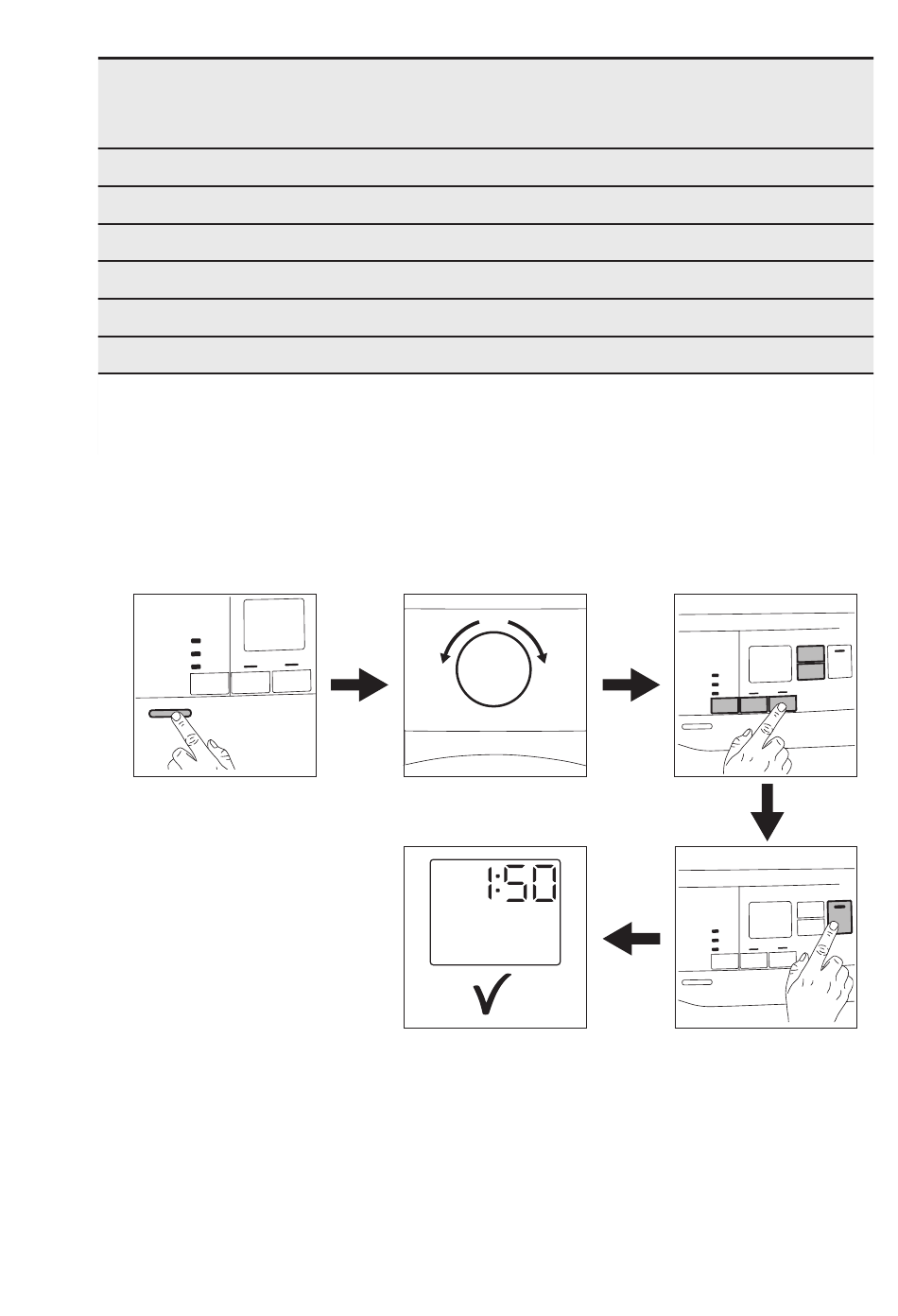 1:50